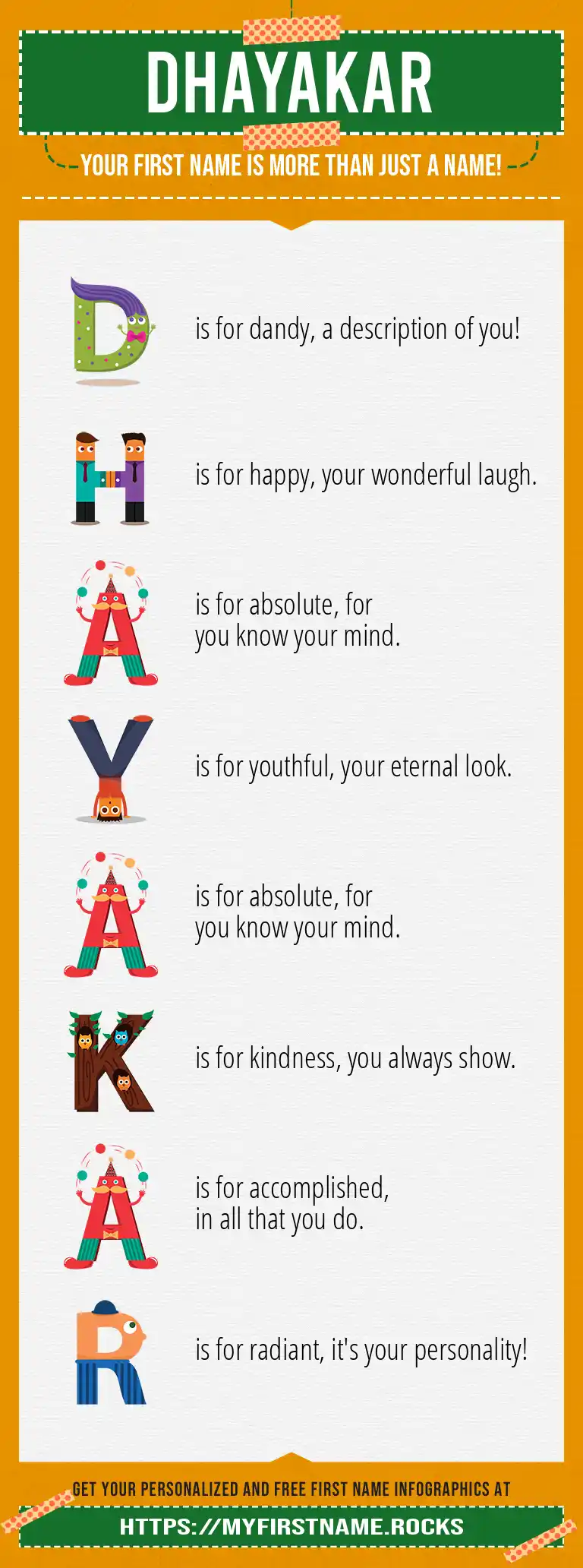 DHAYAKAR

YOUR FIRST NAME IS MORE THAN JUST A NAME!

D is for dandy, a description of you!

H is for happy, your wonderful laugh.

A is for absolute, for you know your mind.

Y is for youthful, your eternal look.

A is for absolute, for you know your mind.

K is for kindness, you always show.

A is for accomplished, in all that you do.

R is for radiant, it's your personality!

GET YOUR PERSONALIZED AND FREE FIRST NAME INFOGRAPHICS AT

HTTPS://MYFIRSTNAME.ROCKS