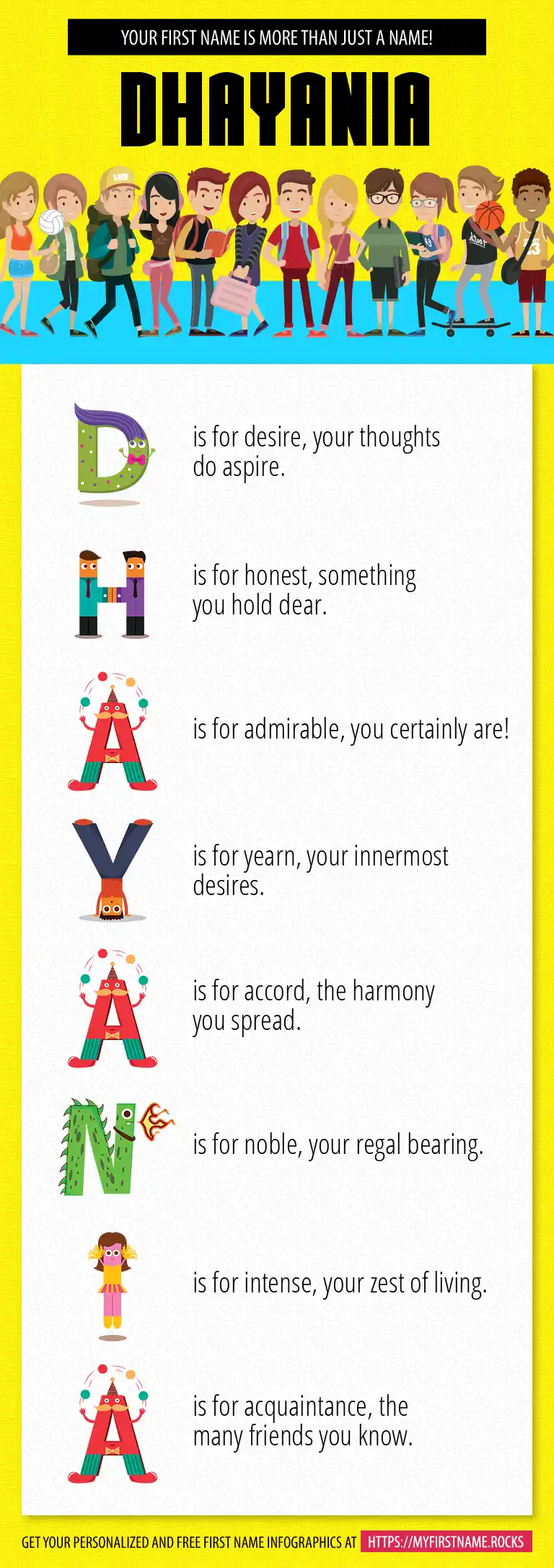 YOUR FIRST NAME IS MORE THAN JUST A NAME!

DHAYANIA

D is for desire, your thoughts do aspire.

H is for honest, something you hold dear.

A is for admirable, you certainly are!

Y is for yearn, your innermost desires.

A is for accord, the harmony you spread.

N is for noble, your regal bearing.

I is for intense, your zest of living.

A is for acquaintance, the many friends you know.

GET YOUR PERSONALIZED AND FREE FIRST NAME INFOGRAPHICS AT HTTPS://MYFIRSTNAME.ROCKS