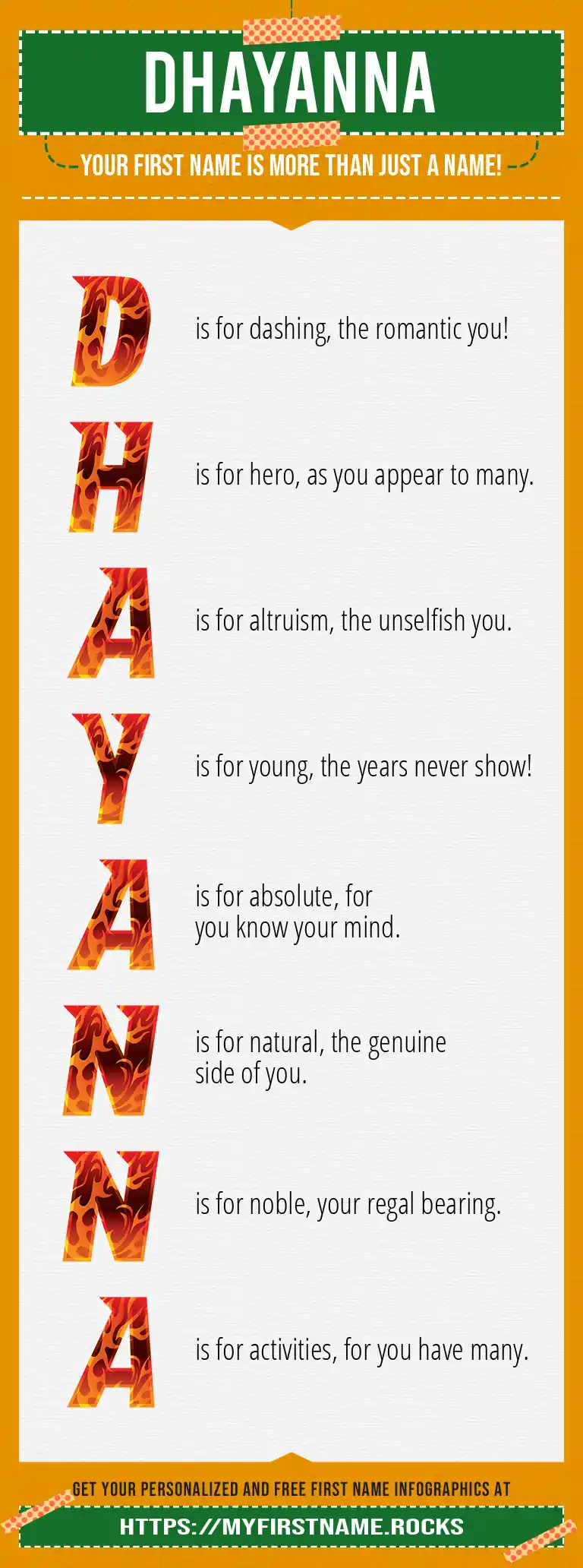 DHAYANNA

YOUR FIRST NAME IS MORE THAN JUST A NAME!

D is for dashing, the romantic you!

H is for hero, as you appear to many.

A is for altruism, the unselfish you.

Y is for young, the years never show!

A is for absolute, for you know your mind.

N is for natural, the genuine side of you.

N is for noble, your regal bearing.

A is for activities, for you have many.

GET YOUR PERSONALIZED AND FREE FIRST NAME INFOGRAPHICS AT

HTTPS://MYFIRSTNAME.ROCKS