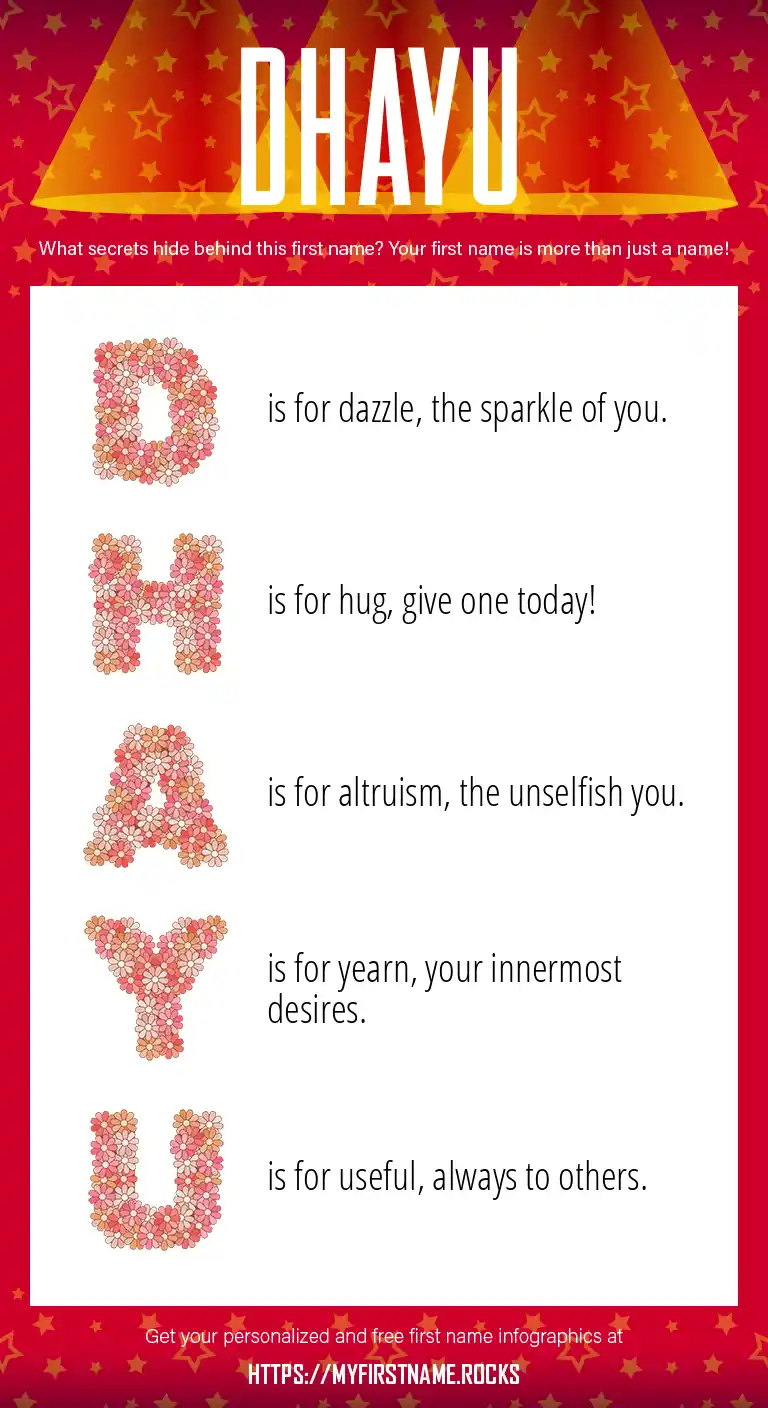 DHAYU

What secrets hide behind this first name? Your first name is more than just a name!

D is for dazzle, the sparkle of you.

H is for hug, give one today!

A is for altruism, the unselfish you.

Y is for yearn, your innermost desires.

U is for useful, always to others.

Get your personalized and free first name infographics at

HTTPS://MYFIRSTNAME.ROCKS