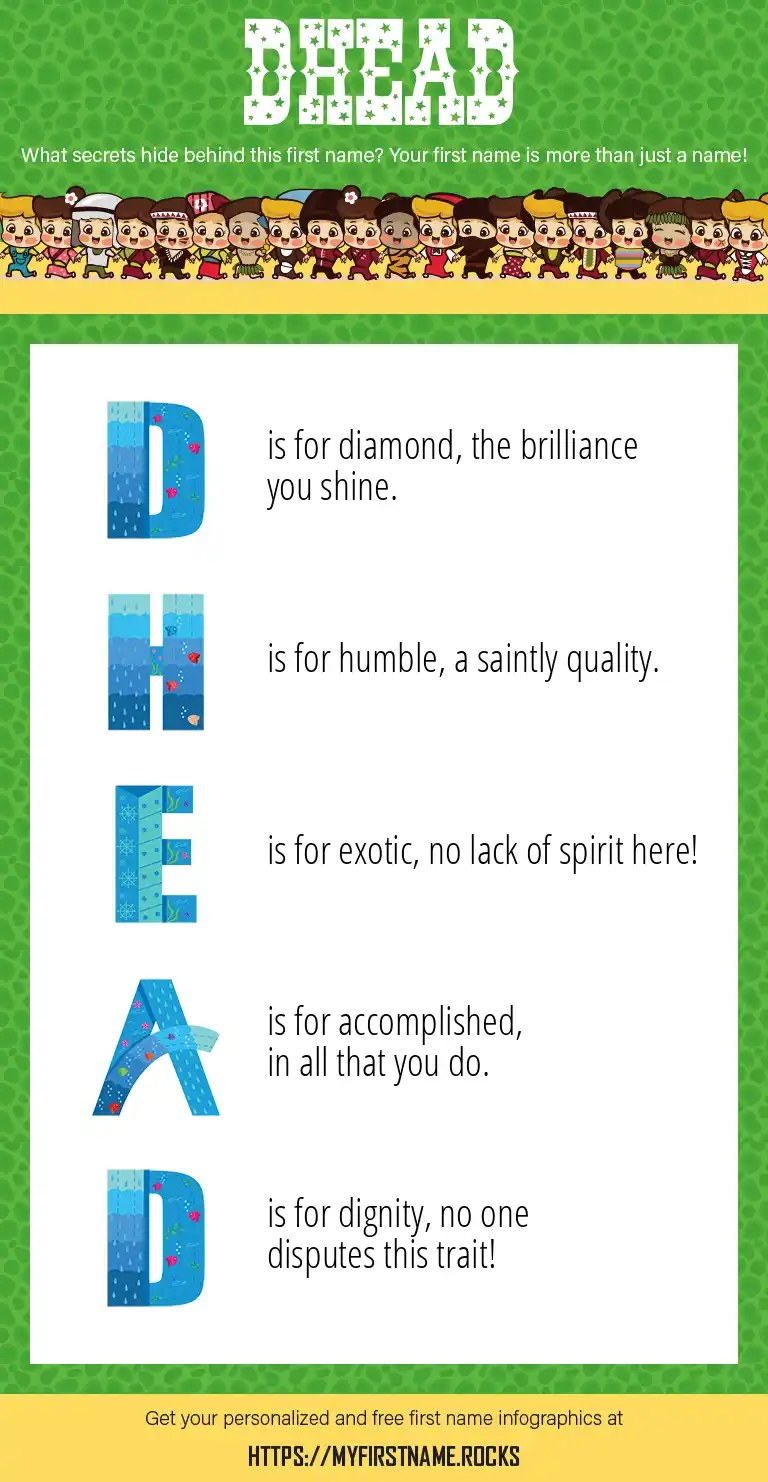 DHEAD

What secrets hide behind this first name? Your first name is more than just a name!

D is for diamond, the brilliance you shine.

H is for humble, a saintly quality.

E is for exotic, no lack of spirit here!

A is for accomplished, in all that you do.

D is for dignity, no one disputes this trait!

Get your personalized and free first name infographics at

HTTPS://MYFIRSTNAME.ROCKS