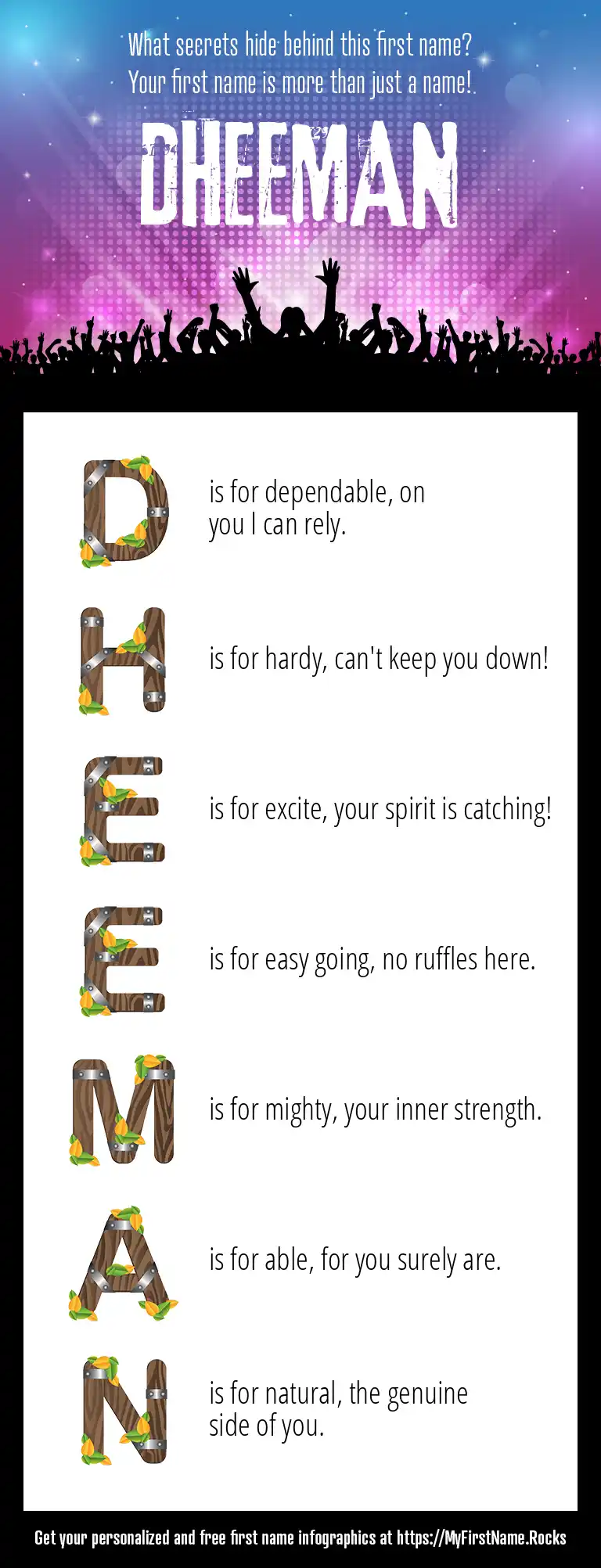 What secrets hide behind this first name?
Your first name is more than just a name!

DHEEMAN

D is for dependable, on you I can rely.

H is for hardy, can't keep you down!

E is for excite, your spirit is catching!

E is for easy going, no ruffles here.

M is for mighty, your inner strength.

A is for able, for you surely are.

N is for natural, the genuine side of you.

Get your personalized and free first name infographics at https://MyFirstName.Rocks