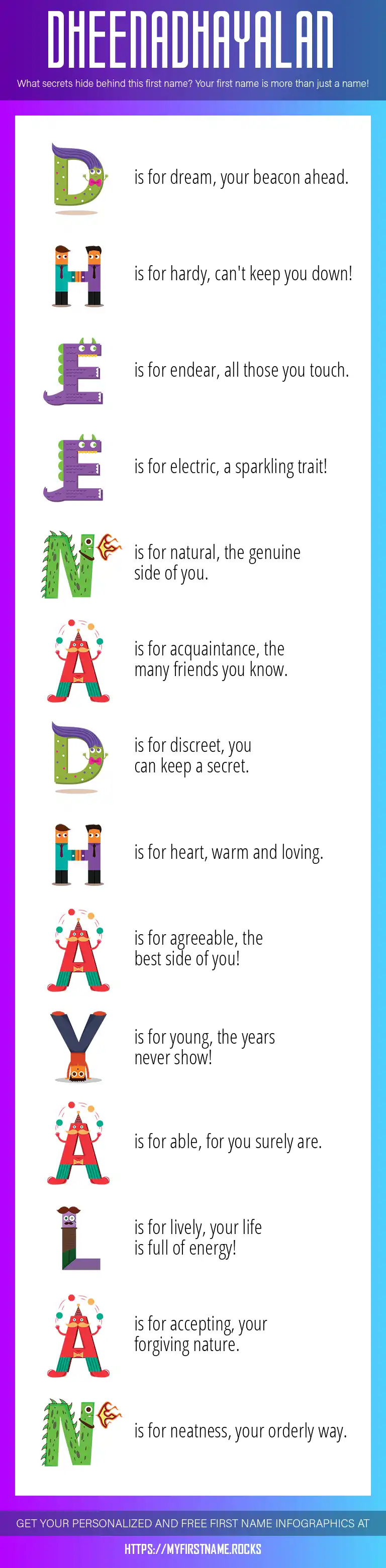 DHEENADHAYALAN

What secrets hide behind this first name? Your first name is more than just a name!

D is for dream, your beacon ahead.

H is for hardy, can't keep you down!

E is for endear, all those you touch.

E is for electric, a sparkling trait!

N is for natural, the genuine side of you.

A is for acquaintance, the many friends you know.

D is for discreet, you can keep a secret.

H is for heart, warm and loving.

A is for agreeable, the best side of you!

Y is for young, the years never show!

A is for able, for you surely are.

L is for lively, your life is full of energy!

A is for accepting, your forgiving nature.

N is for neatness, your orderly way.

GET YOUR PERSONALIZED AND FREE FIRST NAME INFOGRAPHICS AT

HTTPS://MYFIRSTNAME.ROCKS