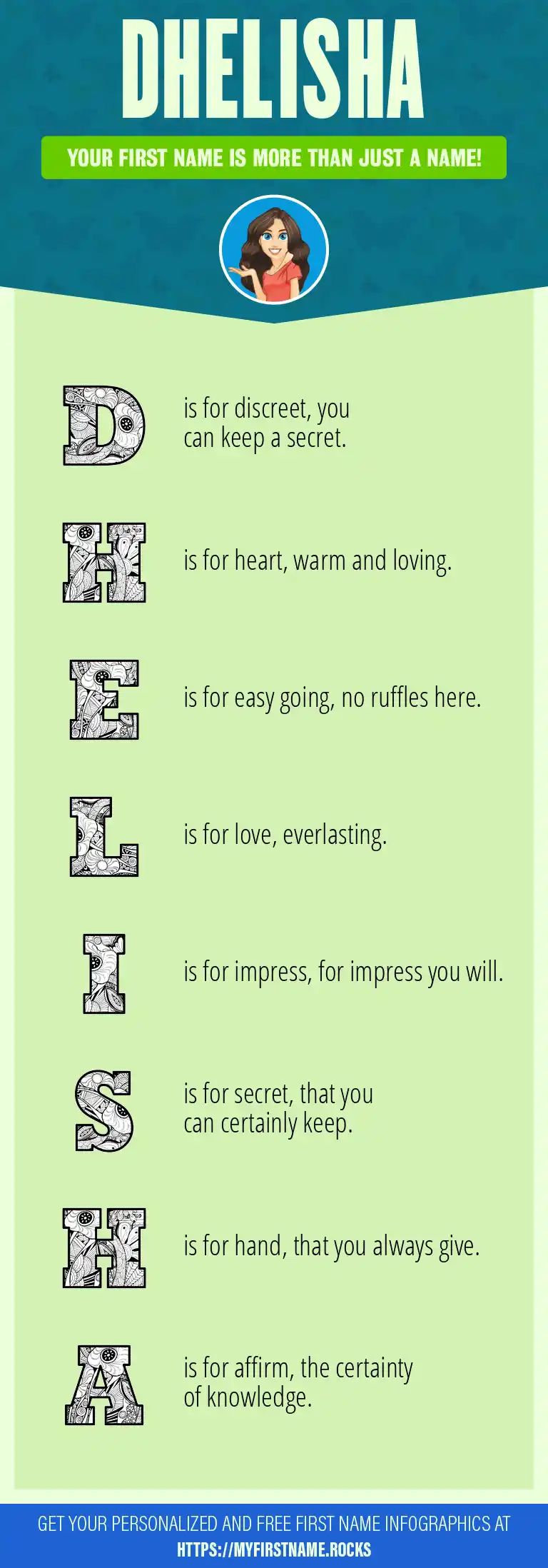 DHELISHA

YOUR FIRST NAME IS MORE THAN JUST A NAME!

D is for discreet, you can keep a secret.

H is for heart, warm and loving.

E is for easy going, no ruffles here.

L is for love, everlasting.

I is for impress, for impress you will.

S is for secret, that you can certainly keep.

H is for hand, that you always give.

A is for affirm, the certainty of knowledge.

GET YOUR PERSONALIZED AND FREE FIRST NAME INFOGRAPHICS AT HTTPS://MYFIRSTNAME.ROCKS