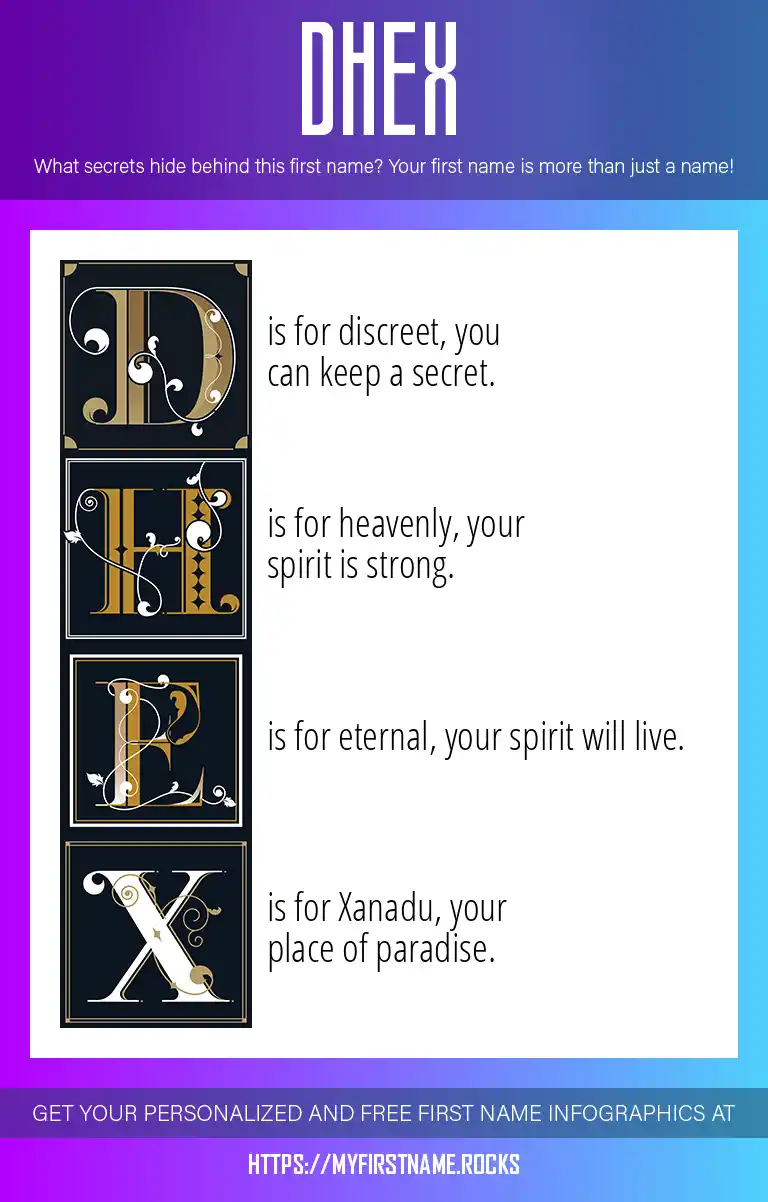 DHEX

What secrets hide behind this first name? Your first name is more than just a name!

D is for discreet, you can keep a secret.

H is for heavenly, your spirit is strong.

E is for eternal, your spirit will live.

X is for Xanadu, your place of paradise.

GET YOUR PERSONALIZED AND FREE FIRST NAME INFOGRAPHICS AT

HTTPS://MYFIRSTNAME.ROCKS