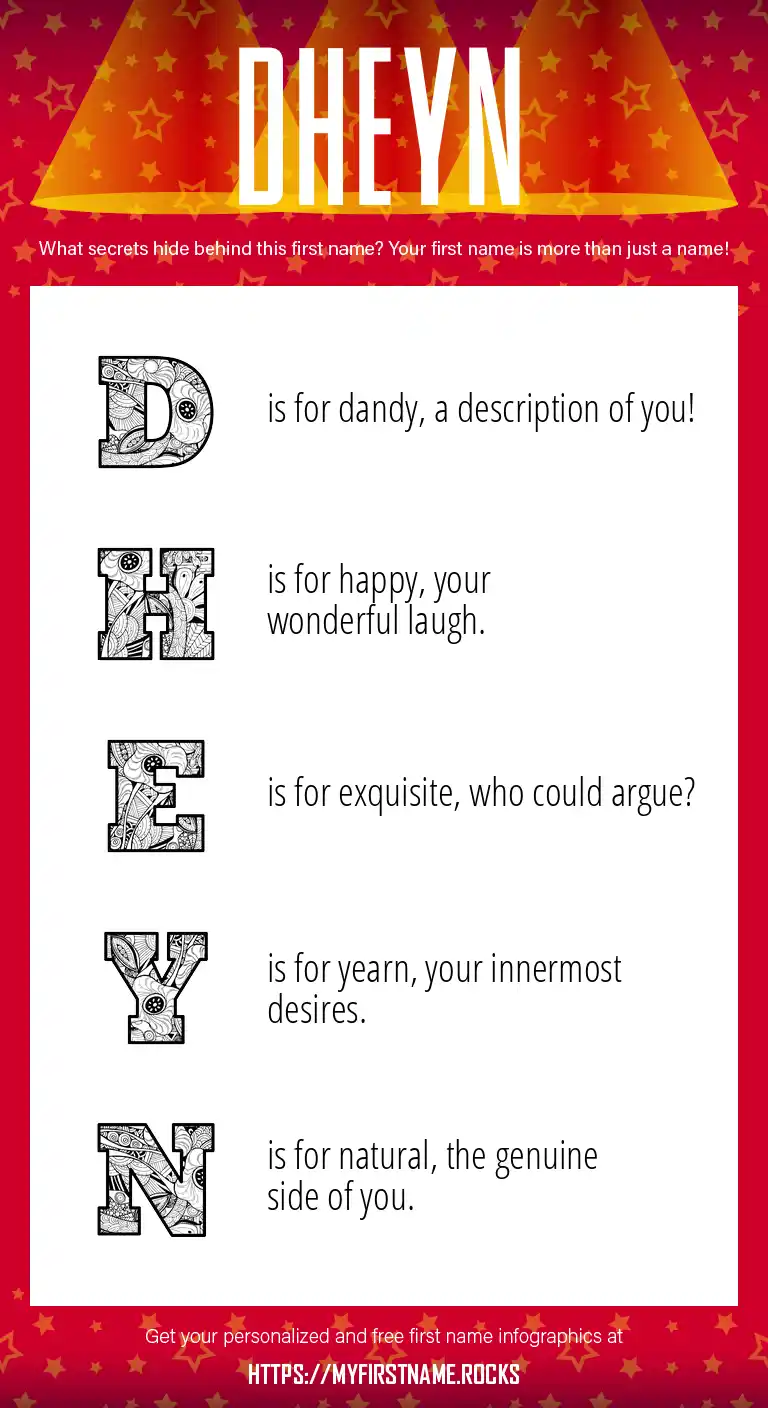 DHEYN

What secrets hide behind this first name? Your first name is more than just a name!

D is for dandy, a description of you!

H is for happy, your wonderful laugh.

E is for exquisite, who could argue?

Y is for yearn, your innermost desires.

N is for natural, the genuine side of you.

Get your personalized and free first name infographics at

HTTPS://MYFIRSTNAME.ROCKS