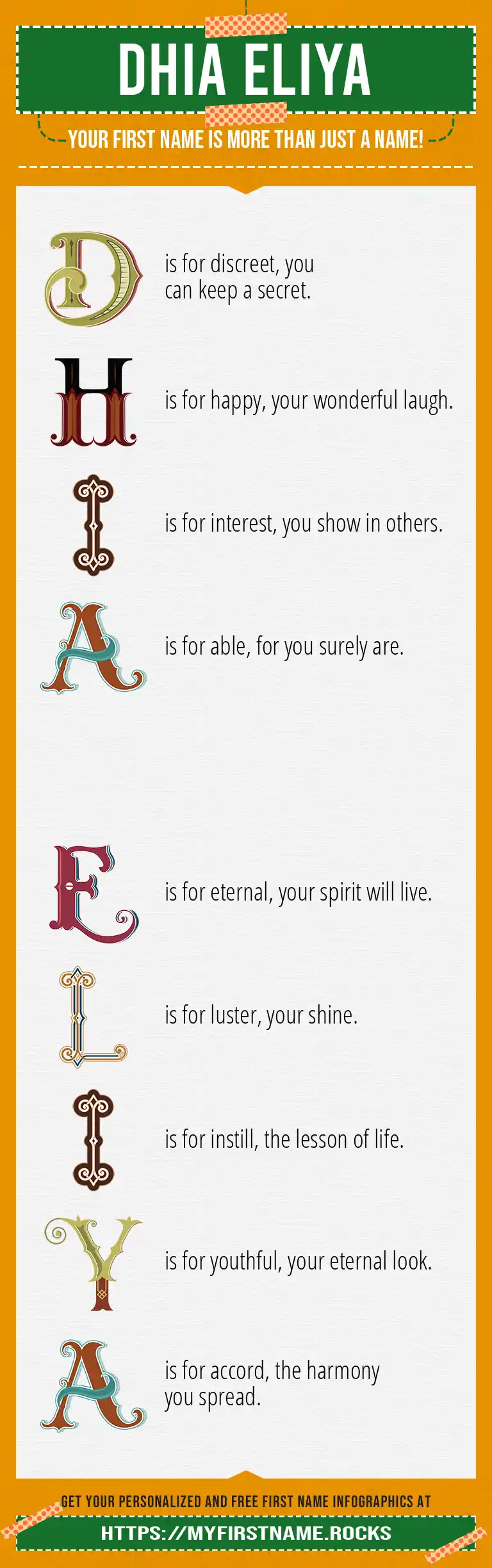 DHIA ELIYA

YOUR FIRST NAME IS MORE THAN JUST A NAME!

D is for discreet, you can keep a secret.

H is for happy, your wonderful laugh.

I is for interest, you show in others.

A is for able, for you surely are.

E is for eternal, your spirit will live.

L is for luster, your shine.

I is for instill, the lesson of life.

Y is for youthful, your eternal look.

A is for accord, the harmony you spread.

GET YOUR PERSONALIZED AND FREE FIRST NAME INFOGRAPHICS AT

HTTPS://MYFIRSTNAME.ROCKS