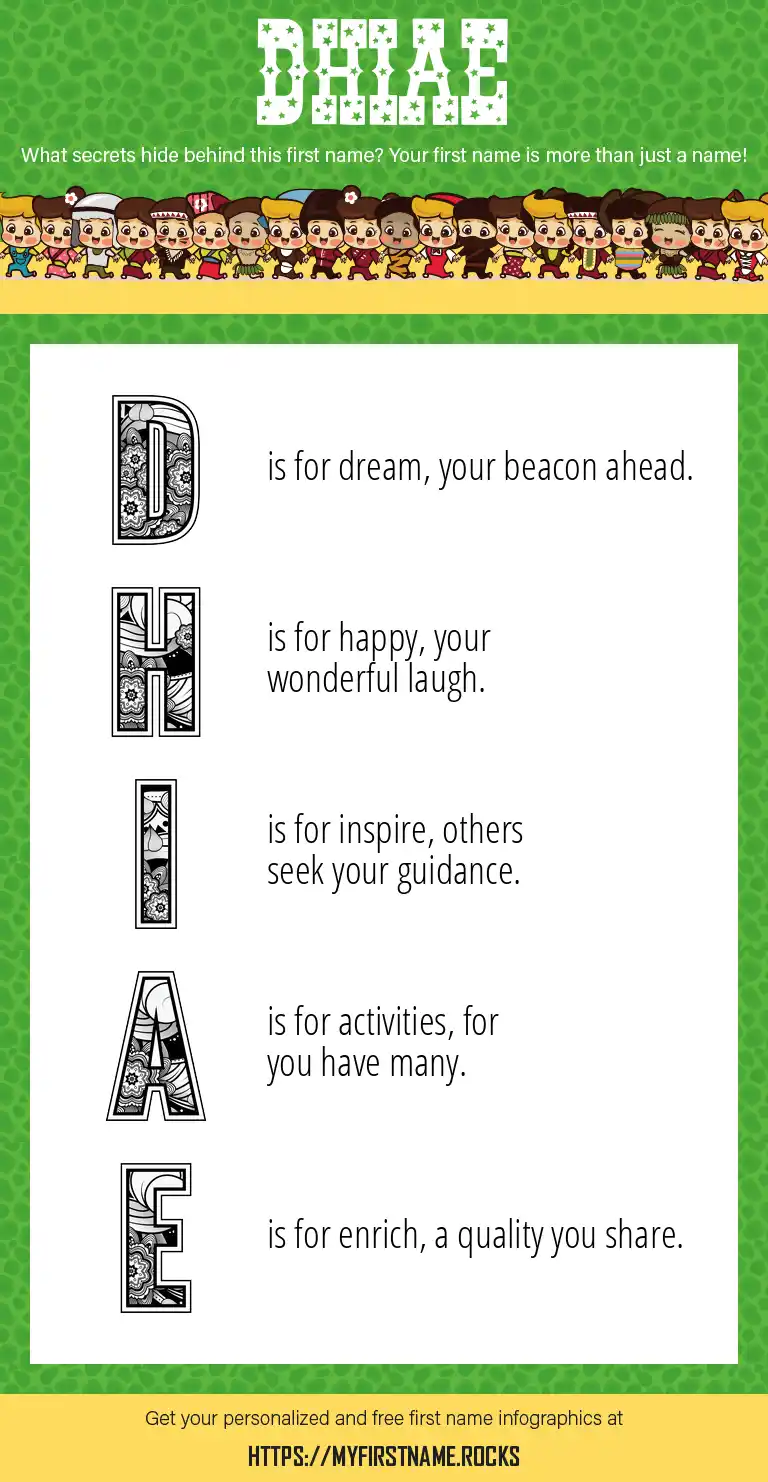 DHIAE

What secrets hide behind this first name? Your first name is more than just a name!

D is for dream, your beacon ahead.

H is for happy, your wonderful laugh.

I is for inspire, others seek your guidance.

A is for activities, for you have many.

E is for enrich, a quality you share.

Get your personalized and free first name infographics at

HTTPS://MYFIRSTNAME.ROCKS