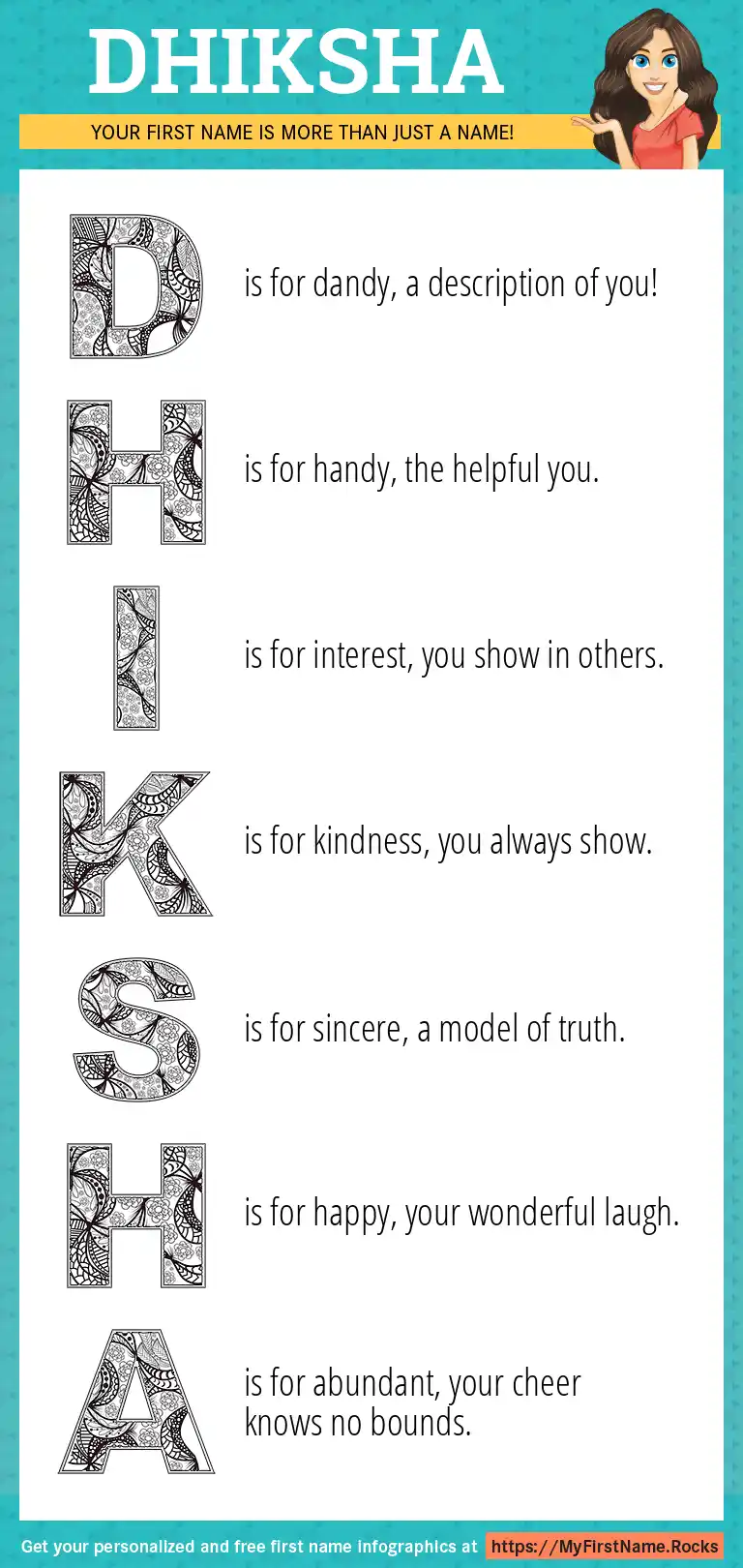 DHIKSHA

YOUR FIRST NAME IS MORE THAN JUST A NAME!

D is for dandy, a description of you!

H is for handy, the helpful you.

I is for interest, you show in others.

K is for kindness, you always show.

S is for sincere, a model of truth.

H is for happy, your wonderful laugh.

A is for abundant, your cheer knows no bounds.

Get your personalized and free first name infographics at https://MyFirstName.Rocks