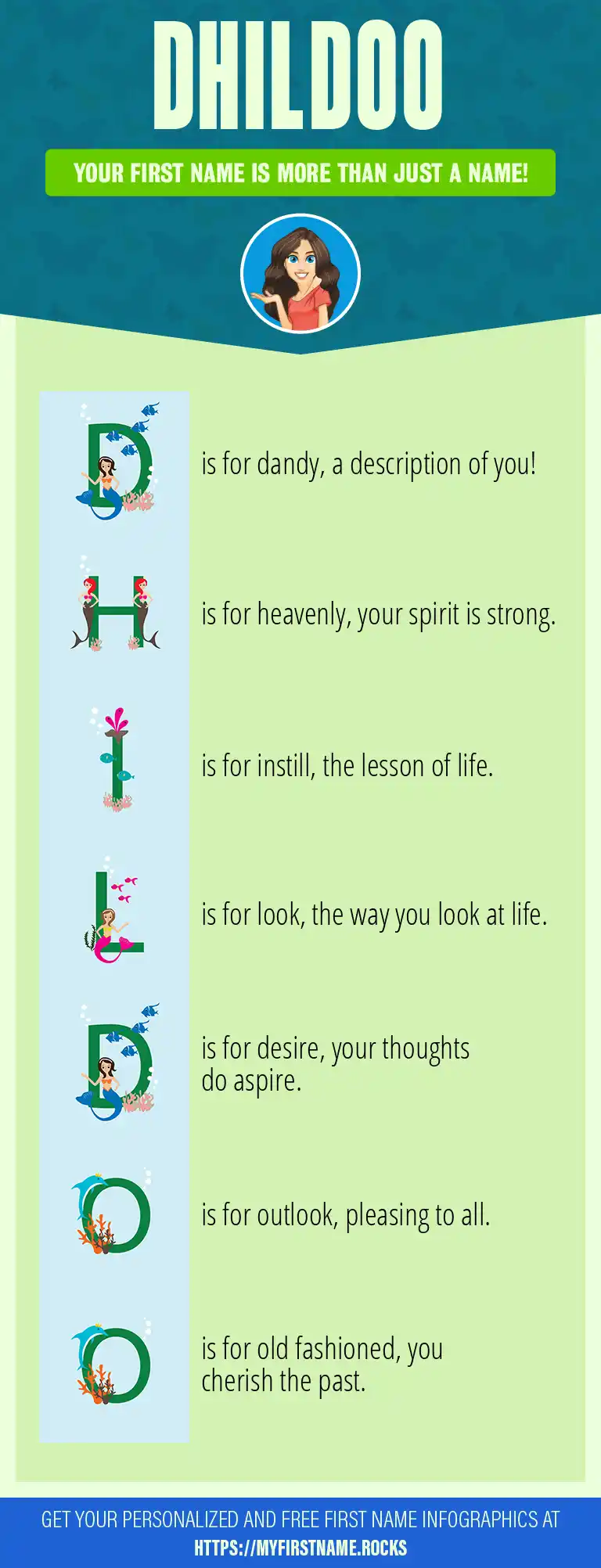 DHILDOO

YOUR FIRST NAME IS MORE THAN JUST A NAME!

D is for dandy, a description of you!

H is for heavenly, your spirit is strong.

I is for instill, the lesson of life.

L is for look, the way you look at life.

D is for desire, your thoughts do aspire.

O is for outlook, pleasing to all.

O is for old fashioned, you cherish the past.

GET YOUR PERSONALIZED AND FREE FIRST NAME INFOGRAPHICS AT HTTPS://MYFIRSTNAME.ROCKS