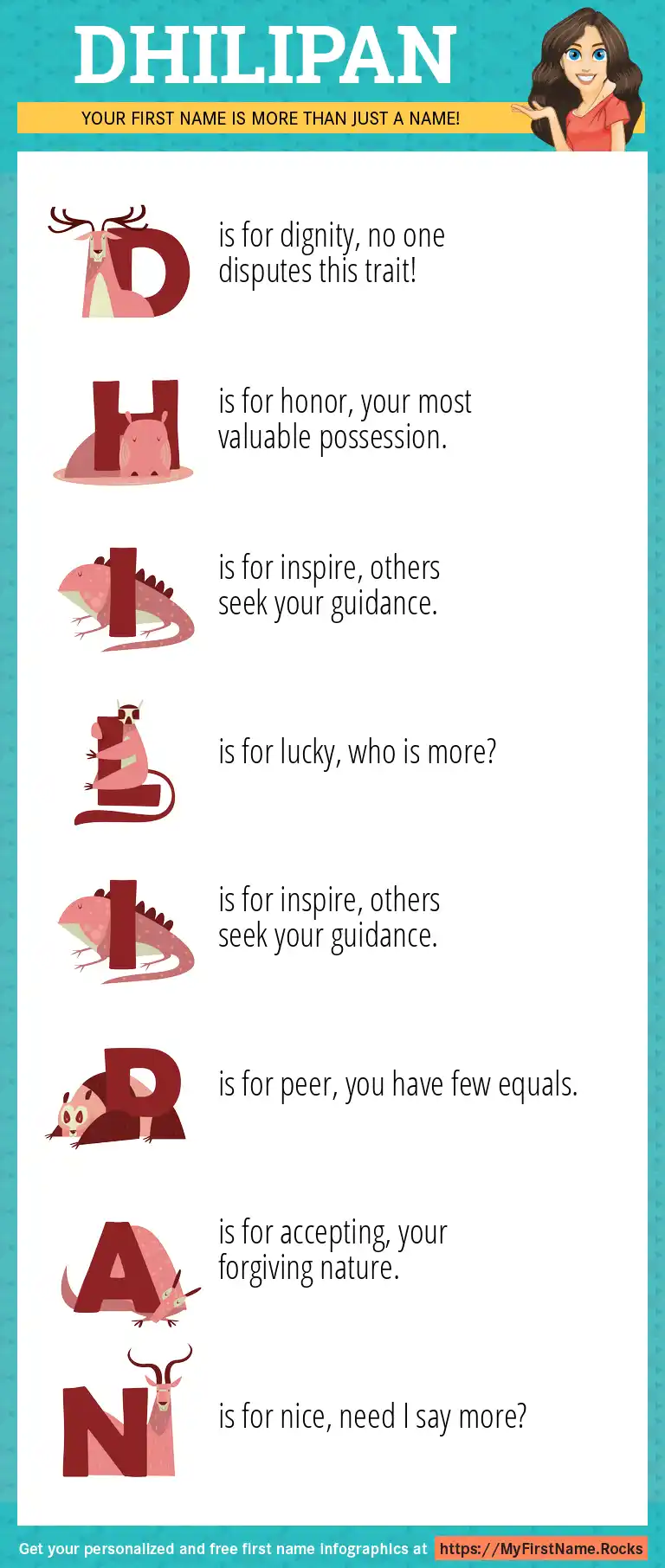 DHILIPAN

YOUR FIRST NAME IS MORE THAN JUST A NAME!

D is for dignity, no one disputes this trait!

H is for honor, your most valuable possession.

I is for inspire, others seek your guidance.

L is for lucky, who is more?

I is for inspire, others seek your guidance.

P is for peer, you have few equals.

A is for accepting, your forgiving nature.

N is for nice, need I say more?

Get your personalized and free first name infographics at https://MyFirstName.Rocks