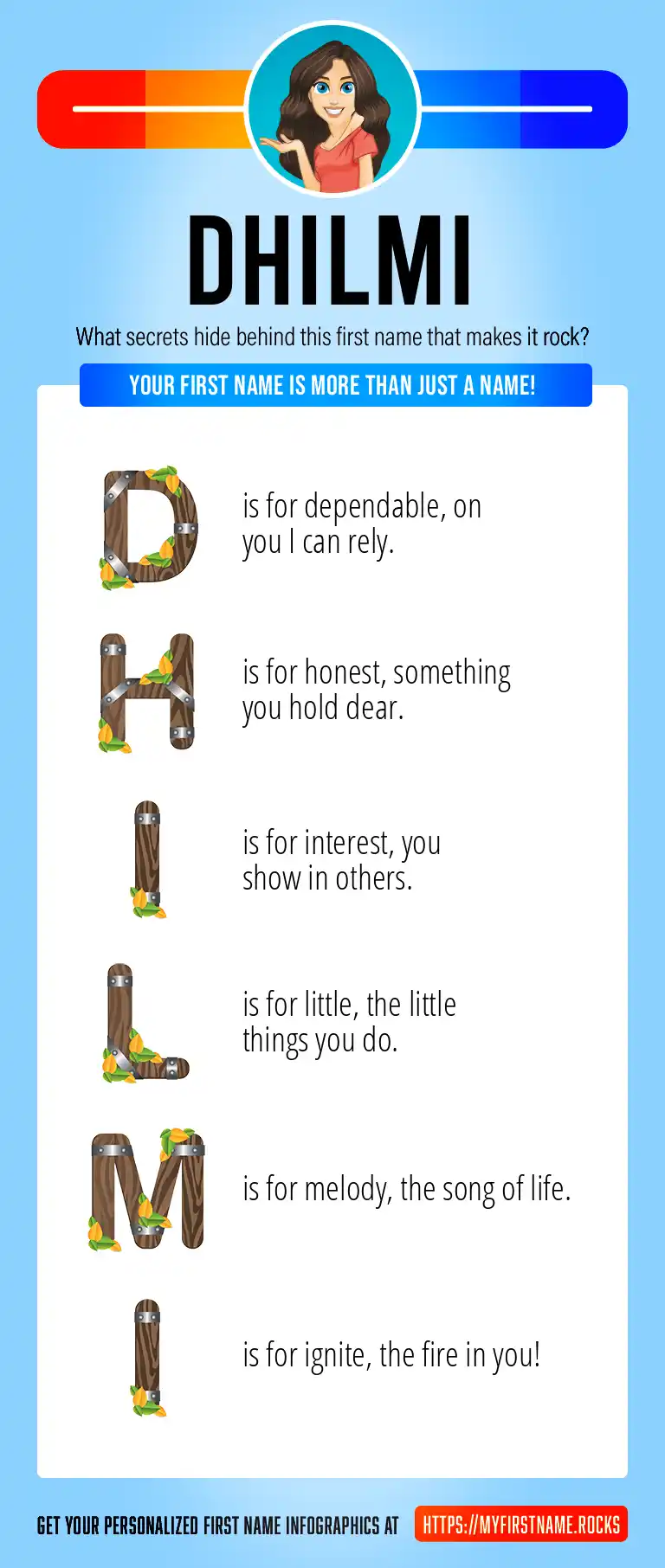 DHILMI

What secrets hide behind this first name that makes it rock?

YOUR FIRST NAME IS MORE THAN JUST A NAME!

D is for dependable, on you I can rely.

H is for honest, something you hold dear.

I is for interest, you show in others.

L is for little, the little things you do.

M is for melody, the song of life.

I is for ignite, the fire in you!

GET YOUR PERSONALIZED FIRST NAME INFOGRAPHICS AT HTTPS://MYFIRSTNAME.ROCKS