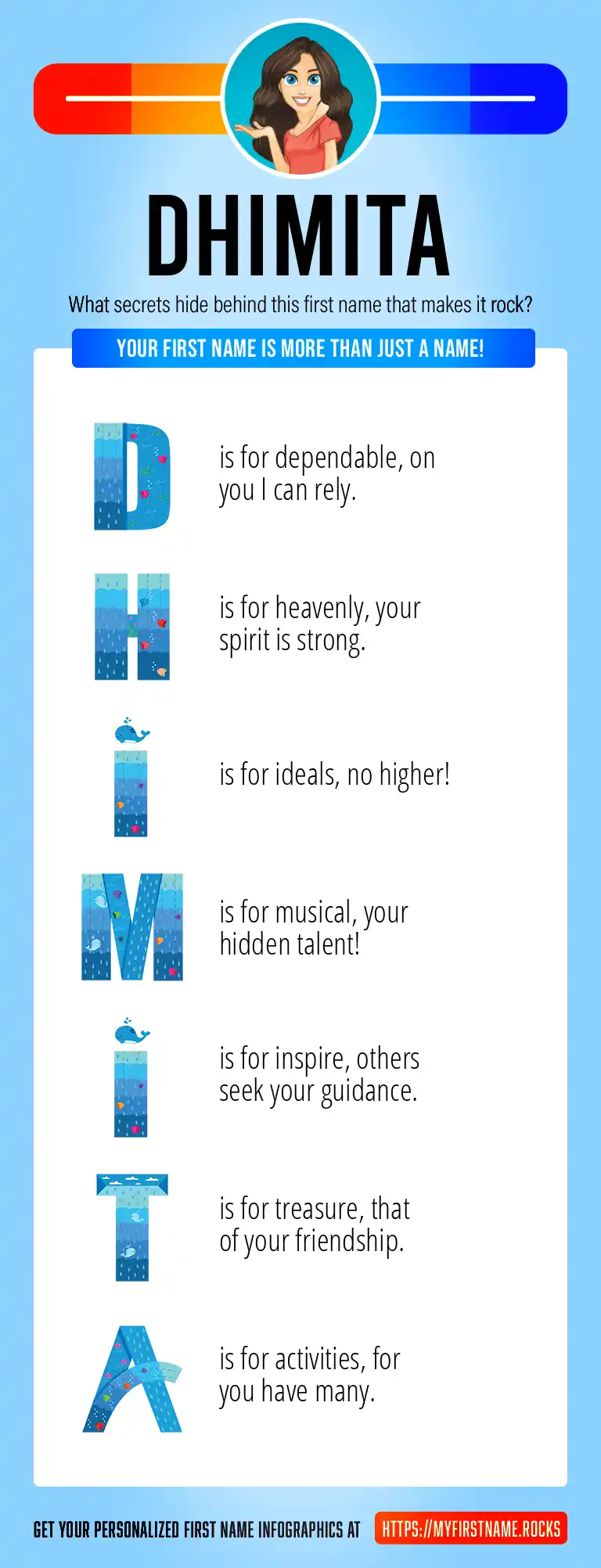 DHIMITA

What secrets hide behind this first name that makes it rock?

YOUR FIRST NAME IS MORE THAN JUST A NAME!

D is for dependable, on you I can rely.

H is for heavenly, your spirit is strong.

I is for ideals, no higher!

M is for musical, your hidden talent!

I is for inspire, others seek your guidance.

T is for treasure, that of your friendship.

A is for activities, for you have many.

GET YOUR PERSONALIZED FIRST NAME INFOGRAPHICS AT HTTPS://MYFIRSTNAME.ROCKS