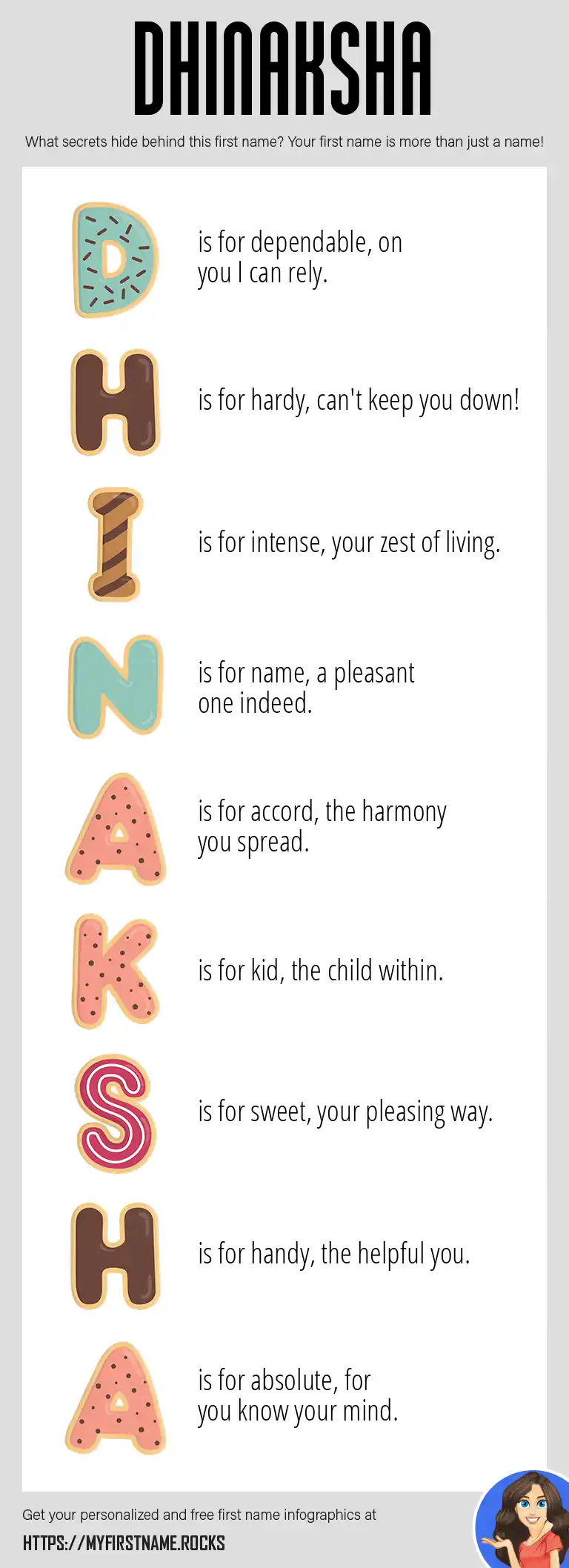 DHINAKSHA

What secrets hide behind this first name? Your first name is more than just a name!

D is for dependable, on you I can rely.

H is for hardy, can't keep you down!

I is for intense, your zest of living.

N is for name, a pleasant one indeed.

A is for accord, the harmony you spread.

K is for kid, the child within.

S is for sweet, your pleasing way.

H is for handy, the helpful you.

A is for absolute, for you know your mind.

Get your personalized and free first name infographics at

HTTPS://MYFIRSTNAME.ROCKS