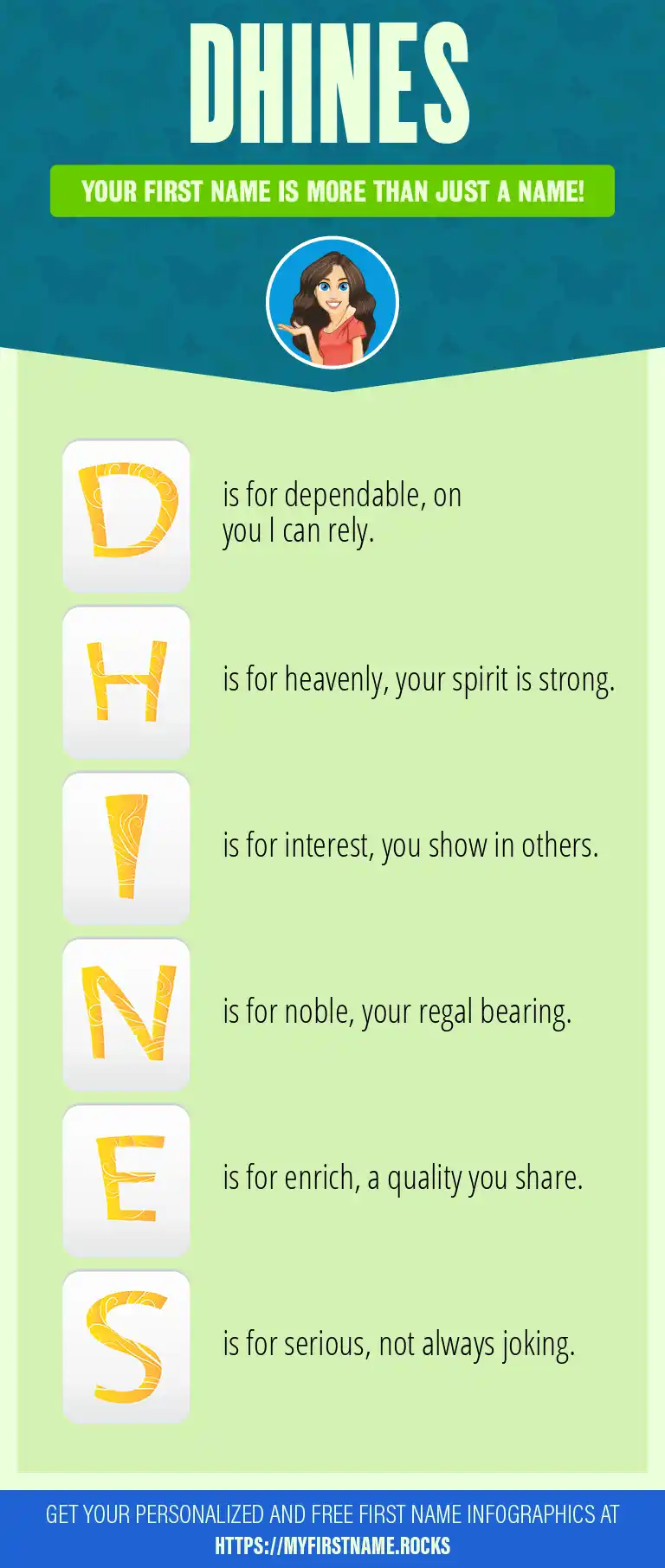 DHINES

YOUR FIRST NAME IS MORE THAN JUST A NAME!

D is for dependable, on you I can rely.

H is for heavenly, your spirit is strong.

I is for interest, you show in others.

N is for noble, your regal bearing.

E is for enrich, a quality you share.

S is for serious, not always joking.

GET YOUR PERSONALIZED AND FREE FIRST NAME INFOGRAPHICS AT HTTPS://MYFIRSTNAME.ROCKS