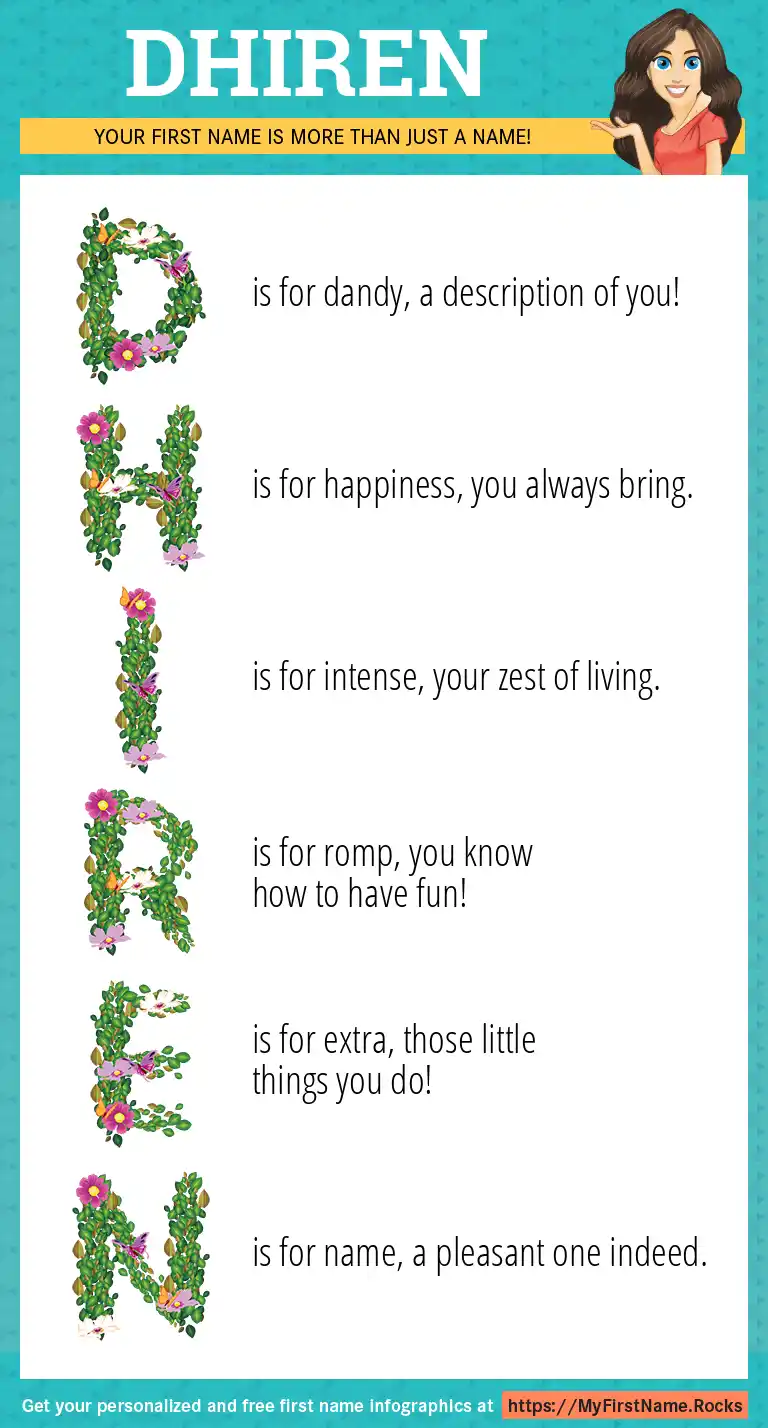 DHIREN

YOUR FIRST NAME IS MORE THAN JUST A NAME!

D is for dandy, a description of you!

H is for happiness, you always bring.

I is for intense, your zest of living.

R is for romp, you know how to have fun!

E is for extra, those little things you do!

N is for name, a pleasant one indeed.

Get your personalized and free first name infographics at https://MyFirstName.Rocks