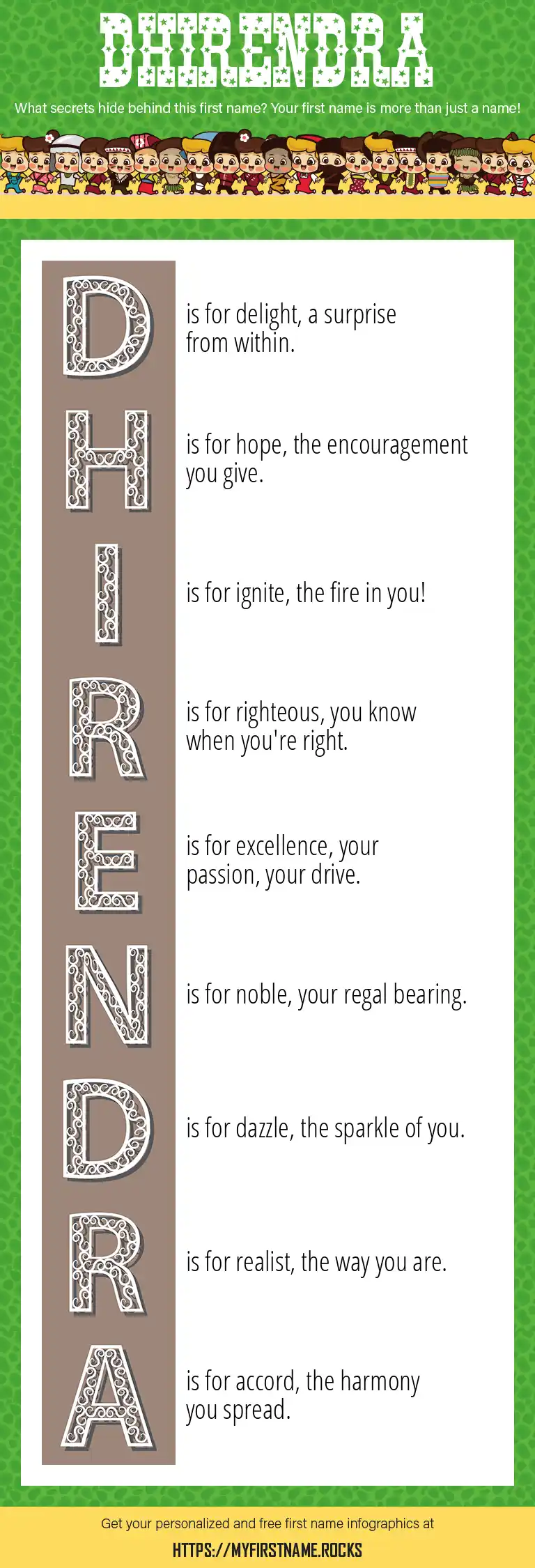 DHIRENDRA

What secrets hide behind this first name? Your first name is more than just a name!

D is for delight, a surprise from within.

H is for hope, the encouragement you give.

I is for ignite, the fire in you!

R is for righteous, you know when you're right.

E is for excellence, your passion, your drive.

N is for noble, your regal bearing.

D is for dazzle, the sparkle of you.

R is for realist, the way you are.

A is for accord, the harmony you spread.

Get your personalized and free first name infographics at

HTTPS://MYFIRSTNAME.ROCKS