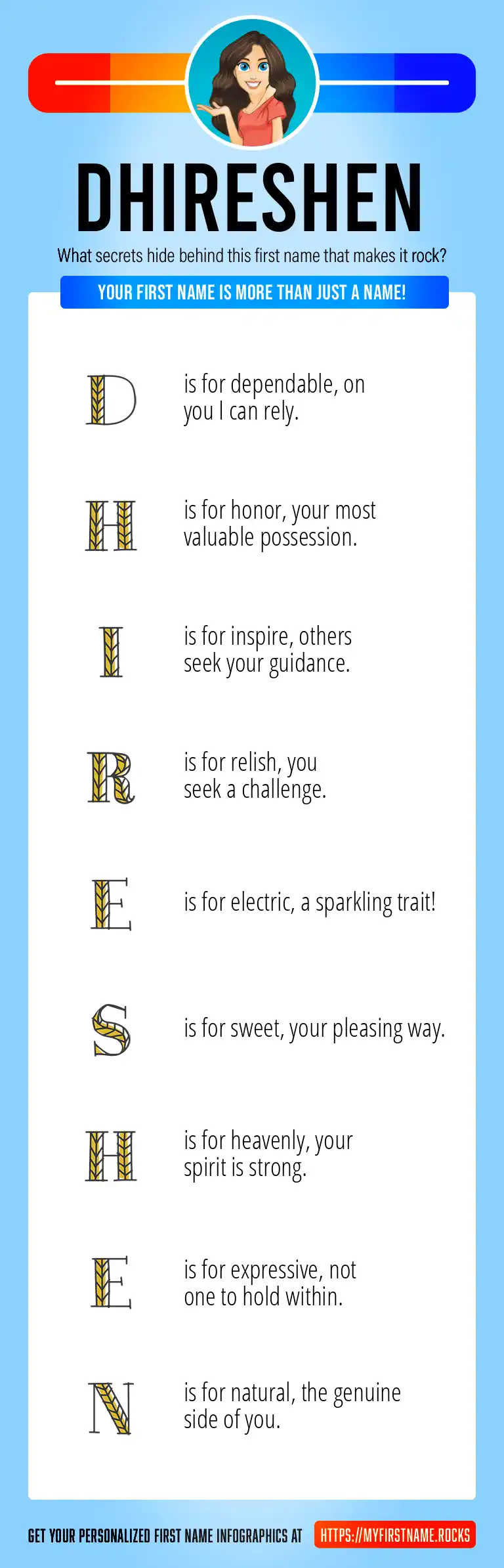 DHIRESHEN

What secrets hide behind this first name that makes it rock?

YOUR FIRST NAME IS MORE THAN JUST A NAME!

D is for dependable, on you I can rely.

H is for honor, your most valuable possession.

I is for inspire, others seek your guidance.

R is for relish, you seek a challenge.

E is for electric, a sparkling trait!

S is for sweet, your pleasing way.

H is for heavenly, your spirit is strong.

E is for expressive, not one to hold within.

N is for natural, the genuine side of you.

GET YOUR PERSONALIZED FIRST NAME INFOGRAPHICS AT HTTPS://MYFIRSTNAME.ROCKS