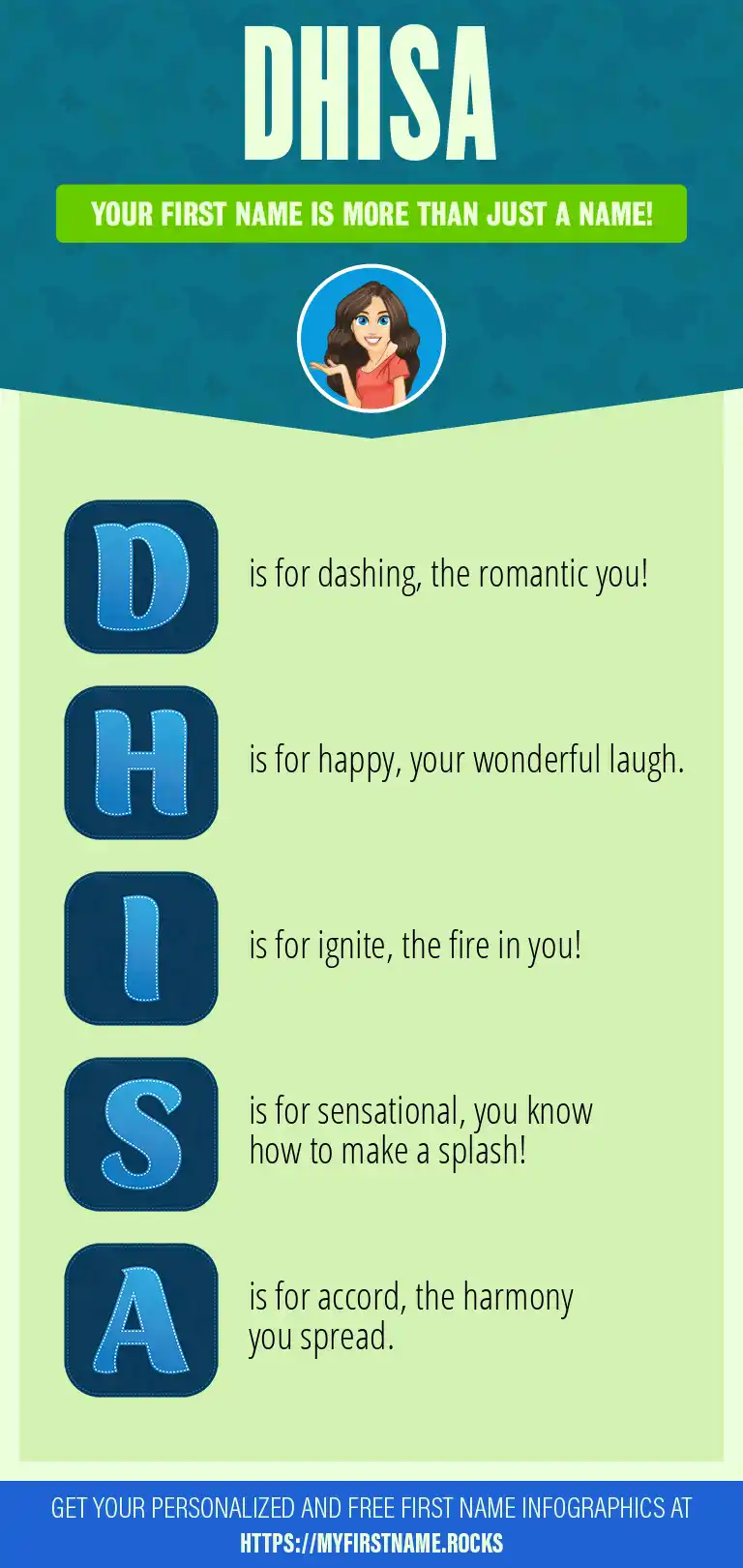 DHISA

YOUR FIRST NAME IS MORE THAN JUST A NAME!

D is for dashing, the romantic you!

H is for happy, your wonderful laugh.

I is for ignite, the fire in you!

S is for sensational, you know how to make a splash!

A is for accord, the harmony you spread.

GET YOUR PERSONALIZED AND FREE FIRST NAME INFOGRAPHICS AT HTTPS://MYFIRSTNAME.ROCKS