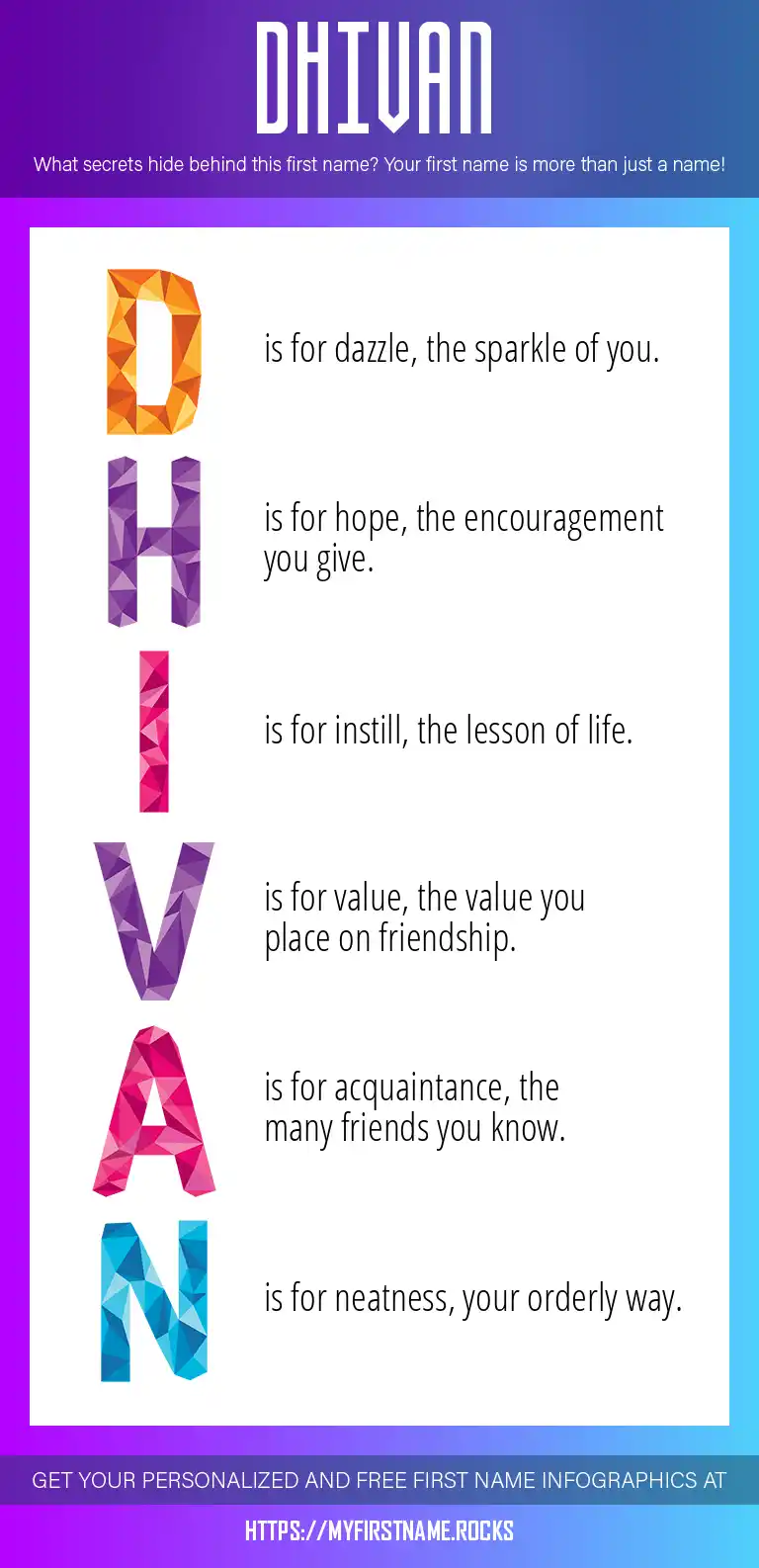 DHIVAN

What secrets hide behind this first name? Your first name is more than just a name!

D is for dazzle, the sparkle of you.

H is for hope, the encouragement you give.

I is for instill, the lesson of life.

V is for value, the value you place on friendship.

A is for acquaintance, the many friends you know.

N is for neatness, your orderly way.

GET YOUR PERSONALIZED AND FREE FIRST NAME INFOGRAPHICS AT

HTTPS://MYFIRSTNAME.ROCKS