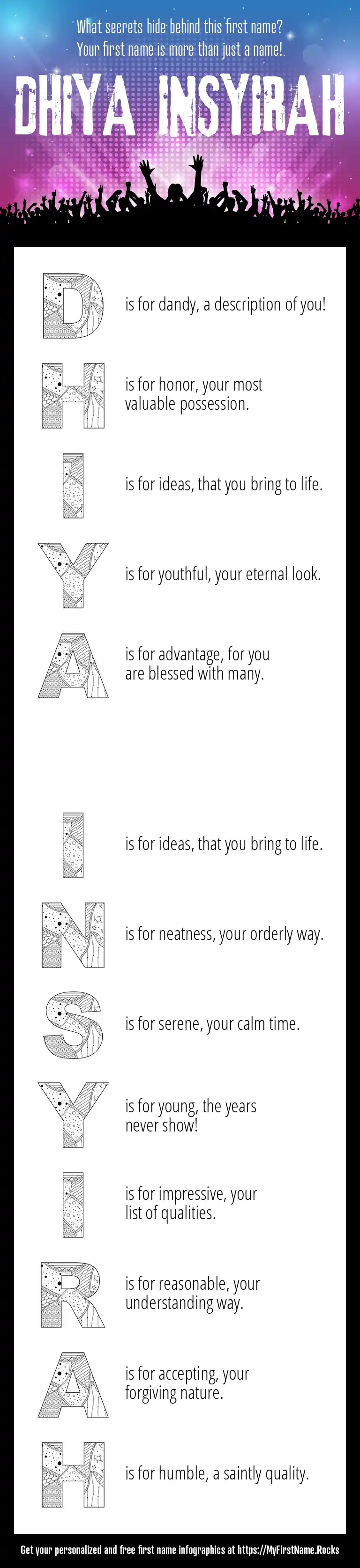 What secrets hide behind this first name?
Your first name is more than just a name!

DHIYA INSYIRAH

D is for dandy, a description of you!

H is for honor, your most valuable possession.

I is for ideas, that you bring to life.

Y is for youthful, your eternal look.

A is for advantage, for you are blessed with many.

I is for ideas, that you bring to life.

N is for neatness, your orderly way.

S is for serene, your calm time.

Y is for young, the years never show!

I is for impressive, your list of qualities.

R is for reasonable, your understanding way.

A is for accepting, your forgiving nature.

H is for humble, a saintly quality.

Get your personalized and free first name infographics at https://MyFirstName.Rocks