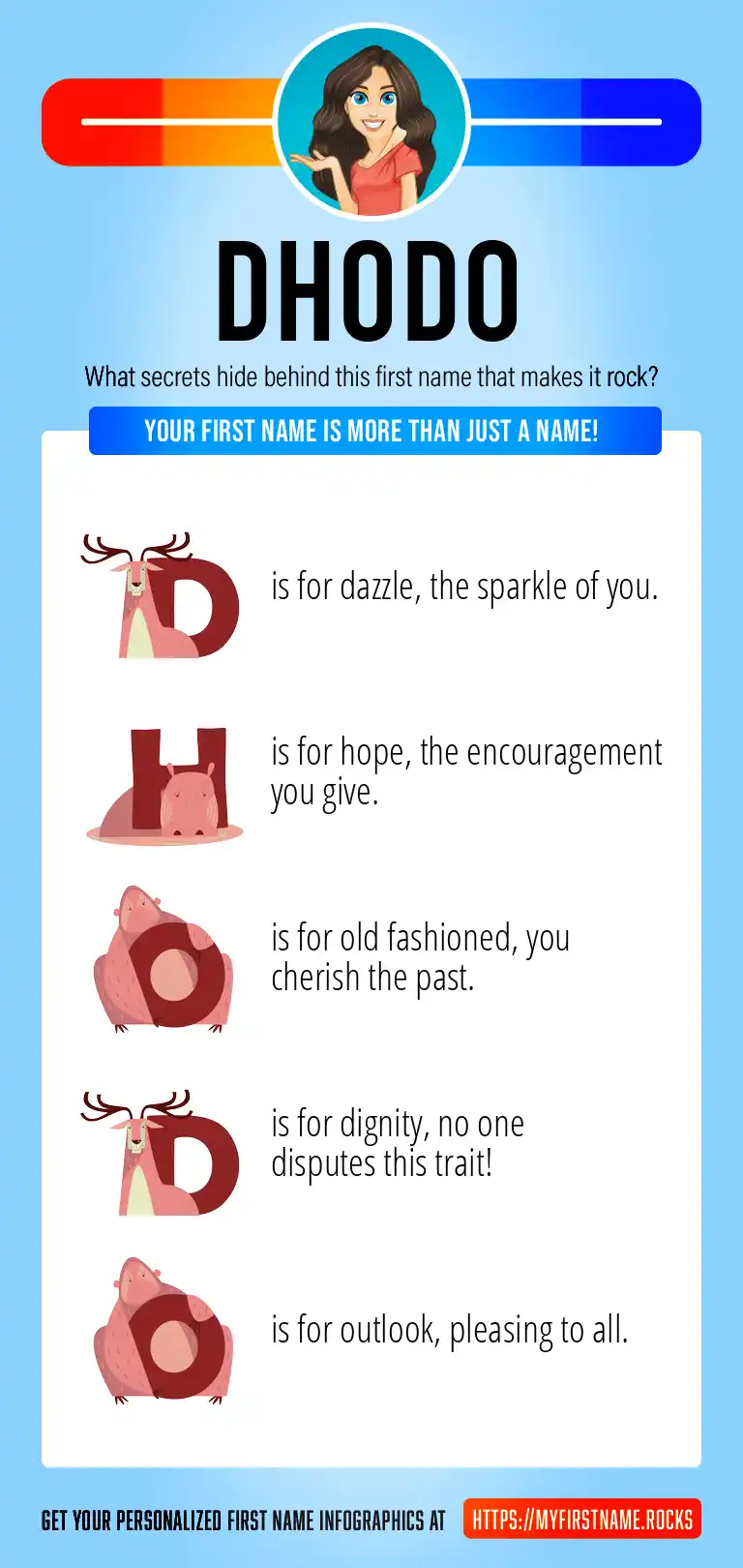 DHODO

What secrets hide behind this first name that makes it rock?

YOUR FIRST NAME IS MORE THAN JUST A NAME!

D is for dazzle, the sparkle of you.

H is for hope, the encouragement you give.

O is for old fashioned, you cherish the past.

D is for dignity, no one disputes this trait!

O is for outlook, pleasing to all.

GET YOUR PERSONALIZED FIRST NAME INFOGRAPHICS AT HTTPS://MYFIRSTNAME.ROCKS