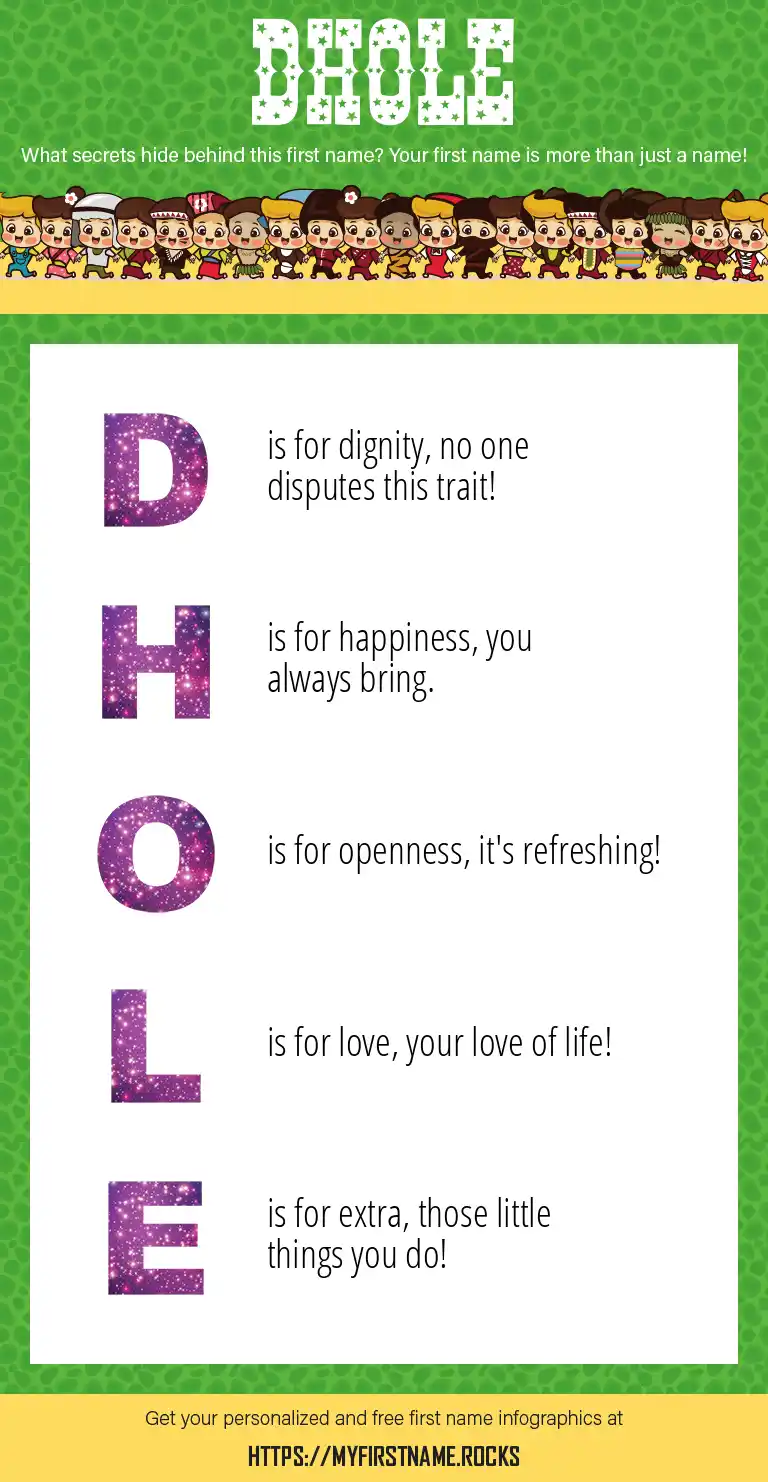 DHOLE

What secrets hide behind this first name? Your first name is more than just a name!

D is for dignity, no one disputes this trait!

H is for happiness, you always bring.

O is for openness, it's refreshing!

L is for love, your love of life!

E is for extra, those little things you do!

Get your personalized and free first name infographics at

HTTPS://MYFIRSTNAME.ROCKS