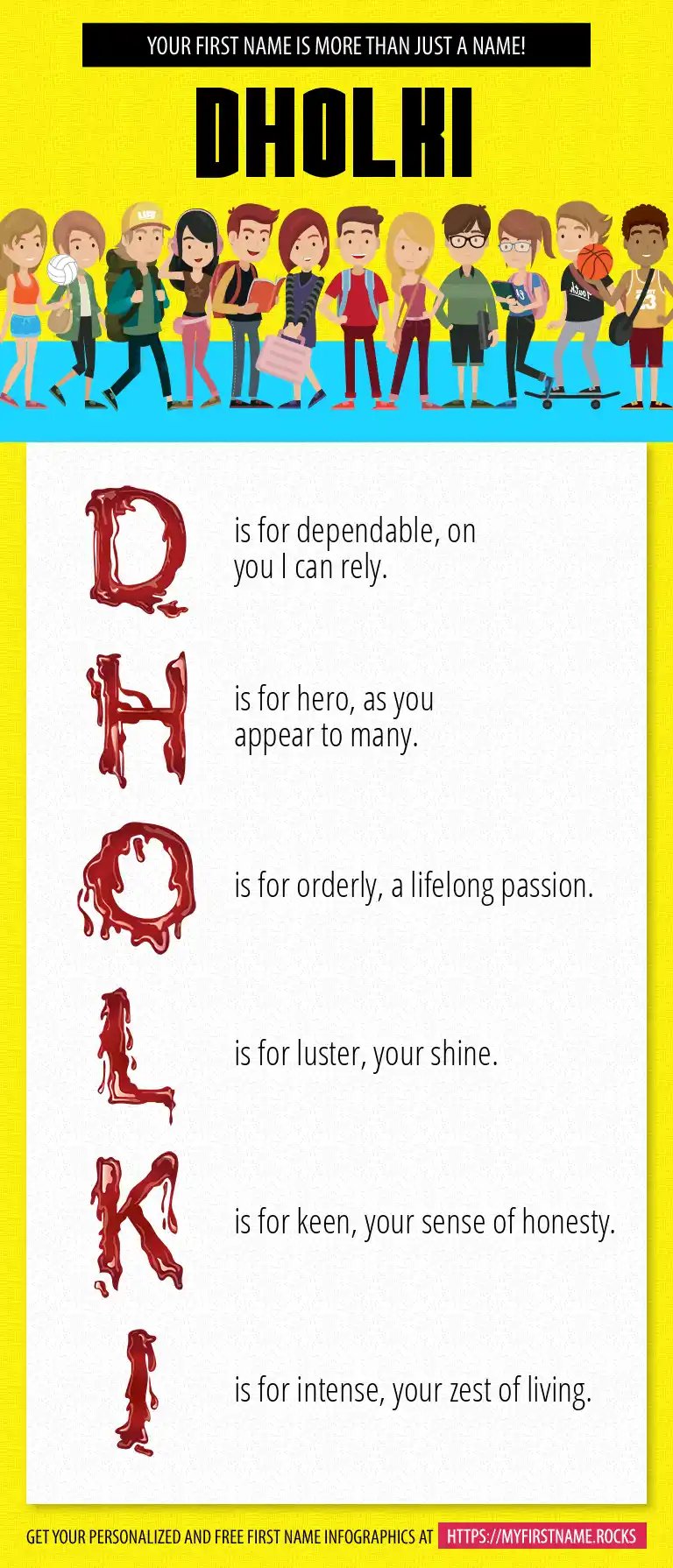 YOUR FIRST NAME IS MORE THAN JUST A NAME!

DHOLKI

D is for dependable, on you I can rely.

H is for hero, as you appear to many.

O is for orderly, a lifelong passion.

L is for luster, your shine.

K is for keen, your sense of honesty.

I is for intense, your zest of living.

GET YOUR PERSONALIZED AND FREE FIRST NAME INFOGRAPHICS AT HTTPS://MYFIRSTNAME.ROCKS