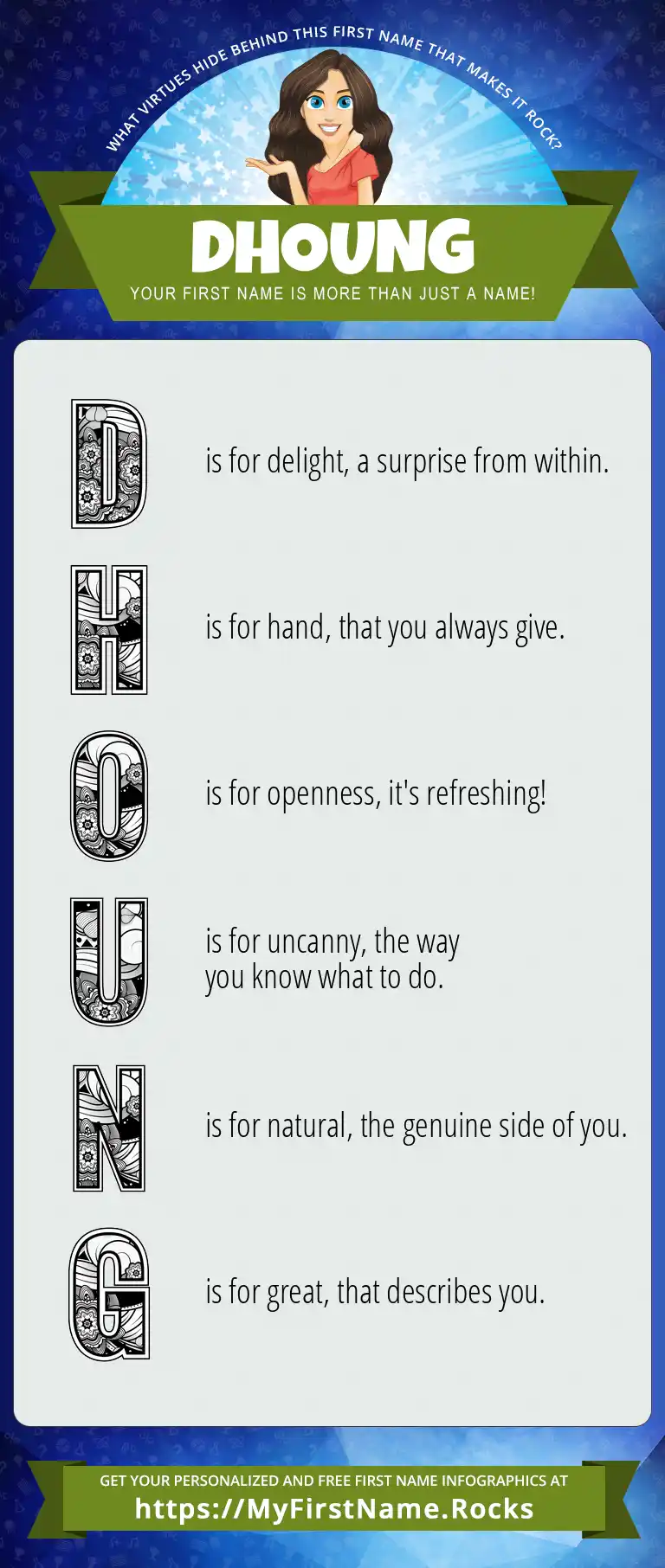 WHAT VIRTUES HIDE BEHIND THIS FIRST NAME THAT MAKES IT ROCK?

DHOUNG

YOUR FIRST NAME IS MORE THAN JUST A NAME!

D is for delight, a surprise from within.

H is for hand, that you always give.

O is for openness, it's refreshing!

U is for uncanny, the way you know what to do.

N is for natural, the genuine side of you.

G is for great, that describes you.

GET YOUR PERSONALIZED AND FREE FIRST NAME INFOGRAPHICS AT

https://MyFirstName.Rocks