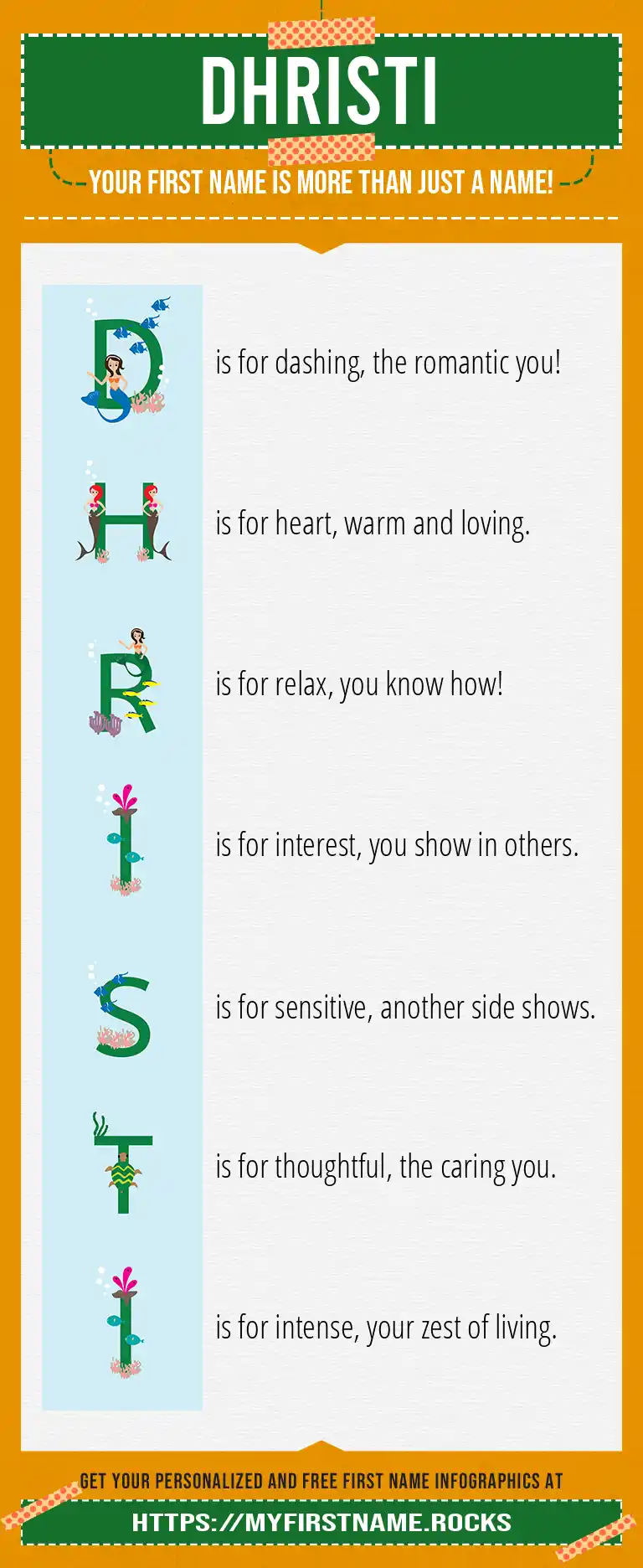 DHRISTI

YOUR FIRST NAME IS MORE THAN JUST A NAME!

D is for dashing, the romantic you!

H is for heart, warm and loving.

R is for relax, you know how!

I is for interest, you show in others.

S is for sensitive, another side shows.

T is for thoughtful, the caring you.

I is for intense, your zest of living.

GET YOUR PERSONALIZED AND FREE FIRST NAME INFOGRAPHICS AT

HTTPS://MYFIRSTNAME.ROCKS