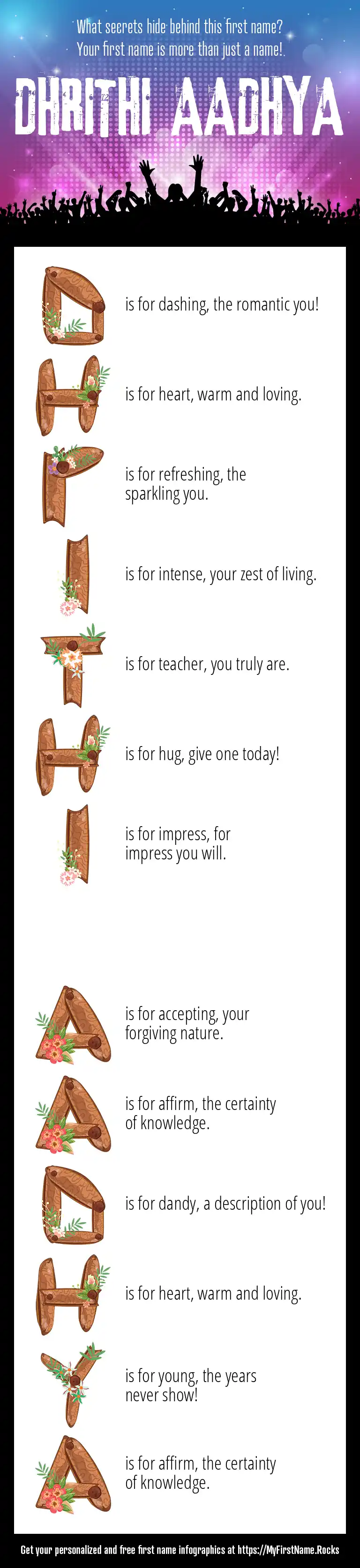 What secrets hide behind this first name?
Your first name is more than just a name!

DHRITHI AADHYA

D is for dashing, the romantic you!

H is for heart, warm and loving.

R is for refreshing, the sparkling you.

I is for intense, your zest of living.

T is for teacher, you truly are.

H is for hug, give one today!

I is for impress, for impress you will.

A is for accepting, your forgiving nature.

A is for affirm, the certainty of knowledge.

D is for dandy, a description of you!

H is for heart, warm and loving.

Y is for young, the years never show!

A is for affirm, the certainty of knowledge.

Get your personalized and free first name infographics at https://MyFirstName.Rocks