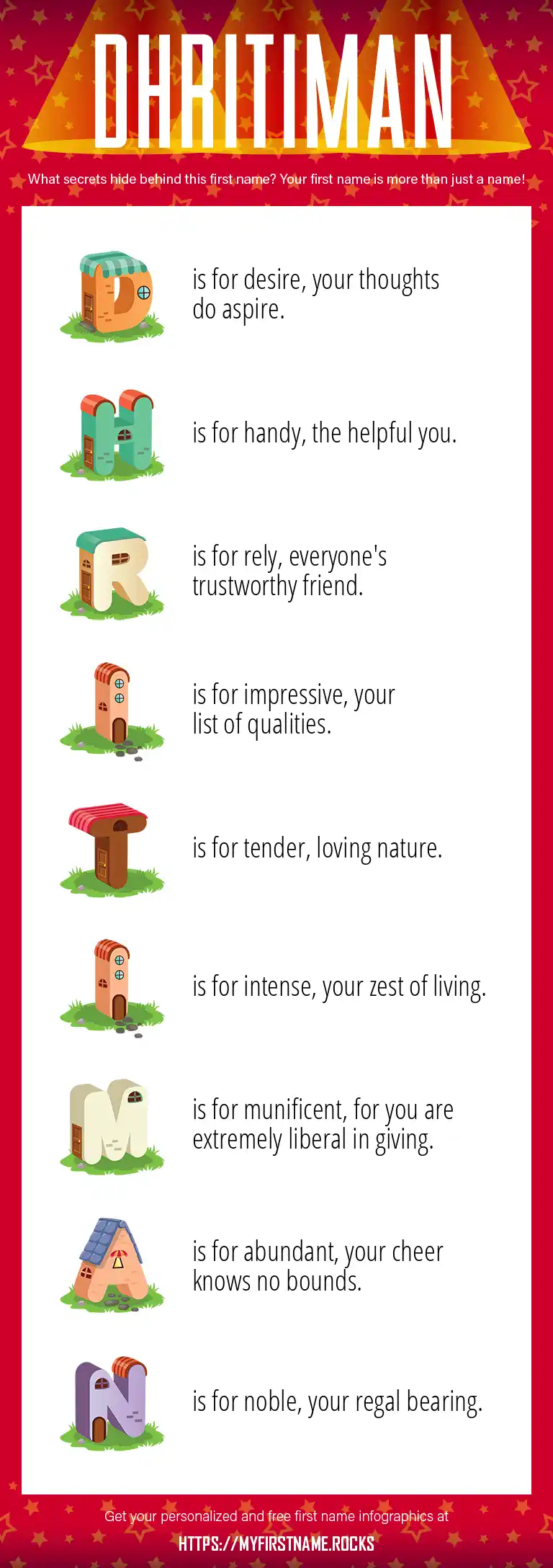 DHRITIMAN

What secrets hide behind this first name? Your first name is more than just a name!

D is for desire, your thoughts do aspire.

H is for handy, the helpful you.

R is for rely, everyone's trustworthy friend.

I is for impressive, your list of qualities.

T is for tender, loving nature.

I is for intense, your zest of living.

M is for munificent, for you are extremely liberal in giving.

A is for abundant, your cheer knows no bounds.

N is for noble, your regal bearing.

Get your personalized and free first name infographics at

HTTPS://MYFIRSTNAME.ROCKS