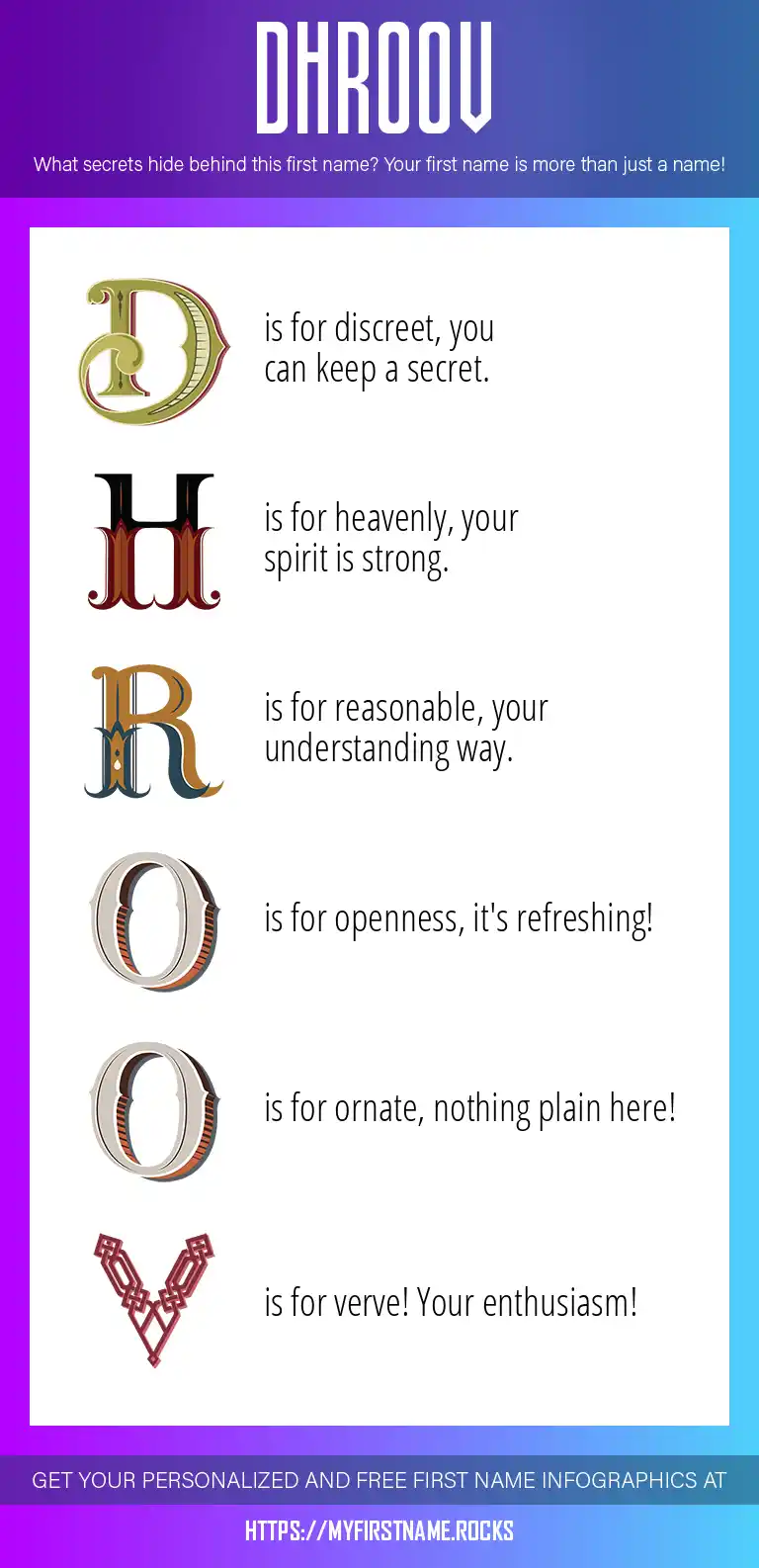 DHROOV

What secrets hide behind this first name? Your first name is more than just a name!

D is for discreet, you can keep a secret.

H is for heavenly, your spirit is strong.

R is for reasonable, your understanding way.

O is for openness, it's refreshing!

O is for ornate, nothing plain here!

V is for verve! Your enthusiasm!

GET YOUR PERSONALIZED AND FREE FIRST NAME INFOGRAPHICS AT

HTTPS://MYFIRSTNAME.ROCKS