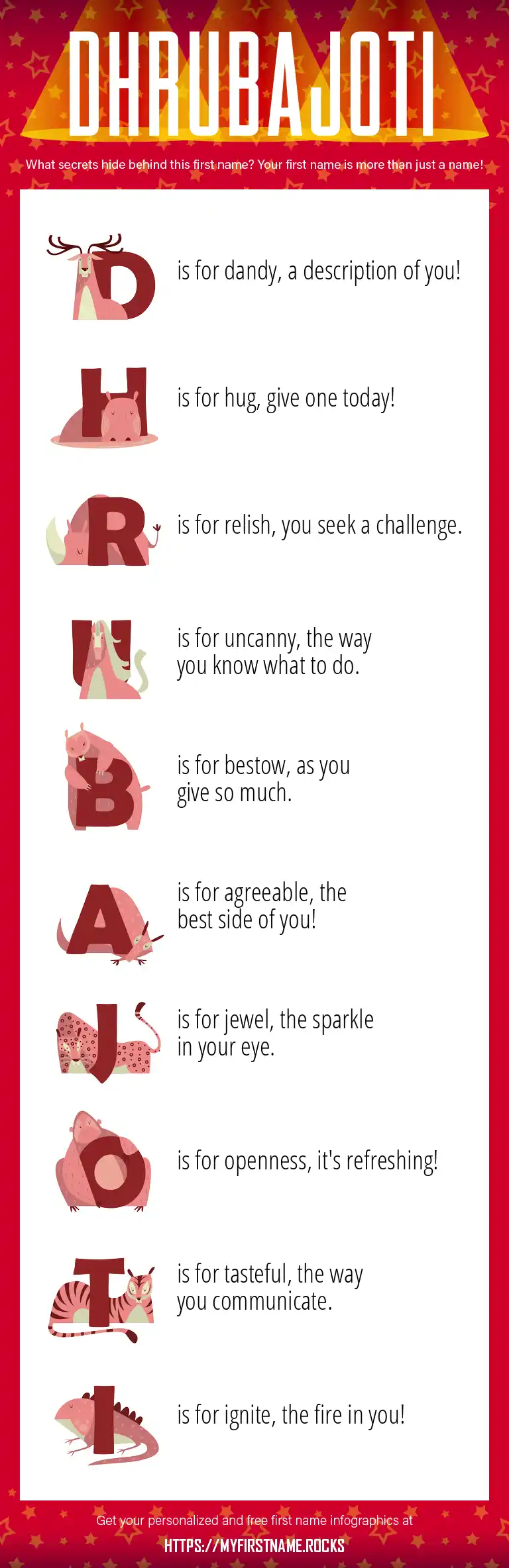 DHRUBAJOTI

What secrets hide behind this first name? Your first name is more than just a name!

D is for dandy, a description of you!

H is for hug, give one today!

R is for relish, you seek a challenge.

U is for uncanny, the way you know what to do.

B is for bestow, as you give so much.

A is for agreeable, the best side of you!

J is for jewel, the sparkle in your eye.

O is for openness, it's refreshing!

T is for tasteful, the way you communicate.

I is for ignite, the fire in you!

Get your personalized and free first name infographics at

HTTPS://MYFIRSTNAME.ROCKS