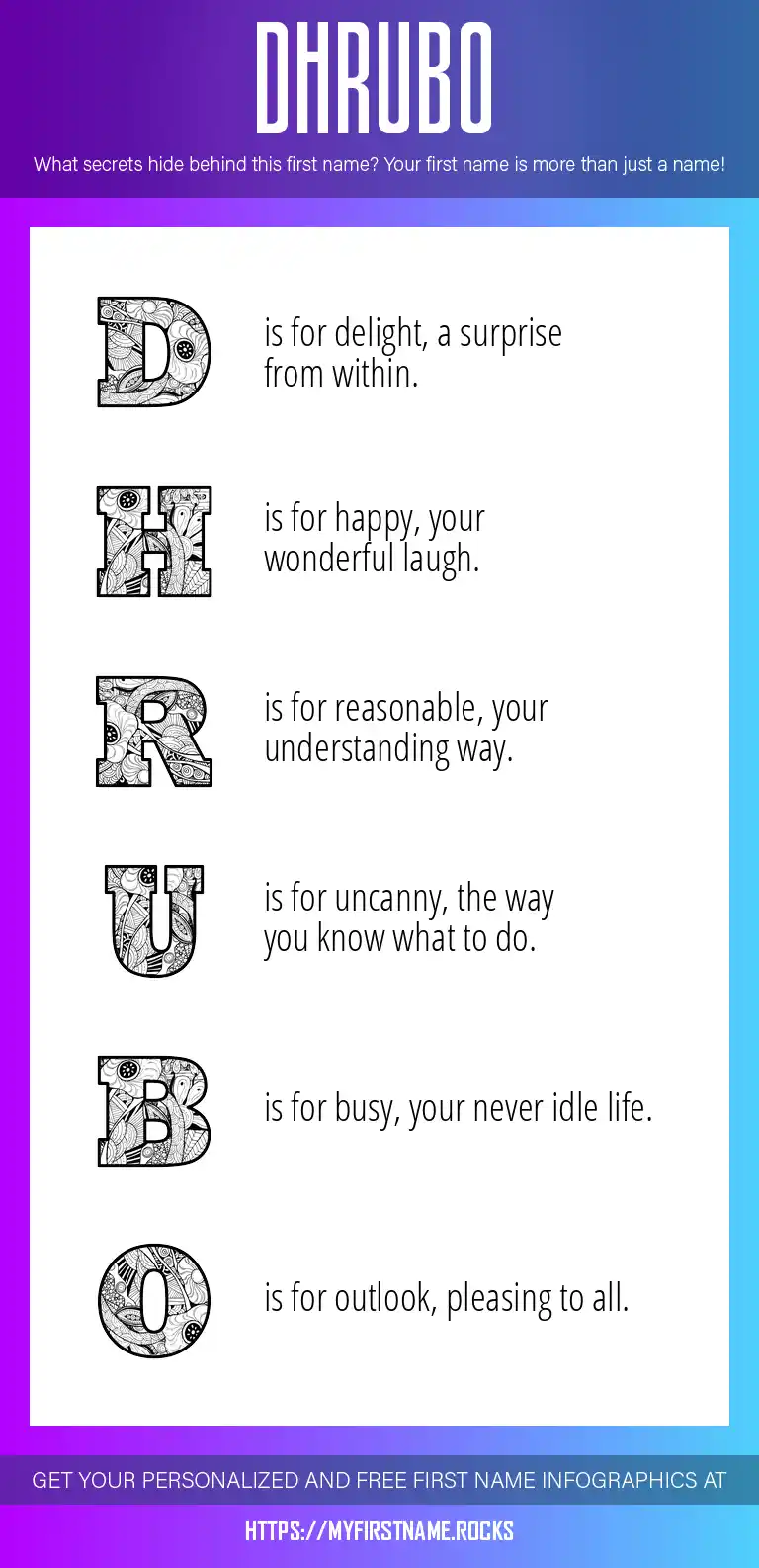 DHRUBO

What secrets hide behind this first name? Your first name is more than just a name!

D is for delight, a surprise from within.

H is for happy, your wonderful laugh.

R is for reasonable, your understanding way.

U is for uncanny, the way you know what to do.

B is for busy, your never idle life.

O is for outlook, pleasing to all.

GET YOUR PERSONALIZED AND FREE FIRST NAME INFOGRAPHICS AT

HTTPS://MYFIRSTNAME.ROCKS