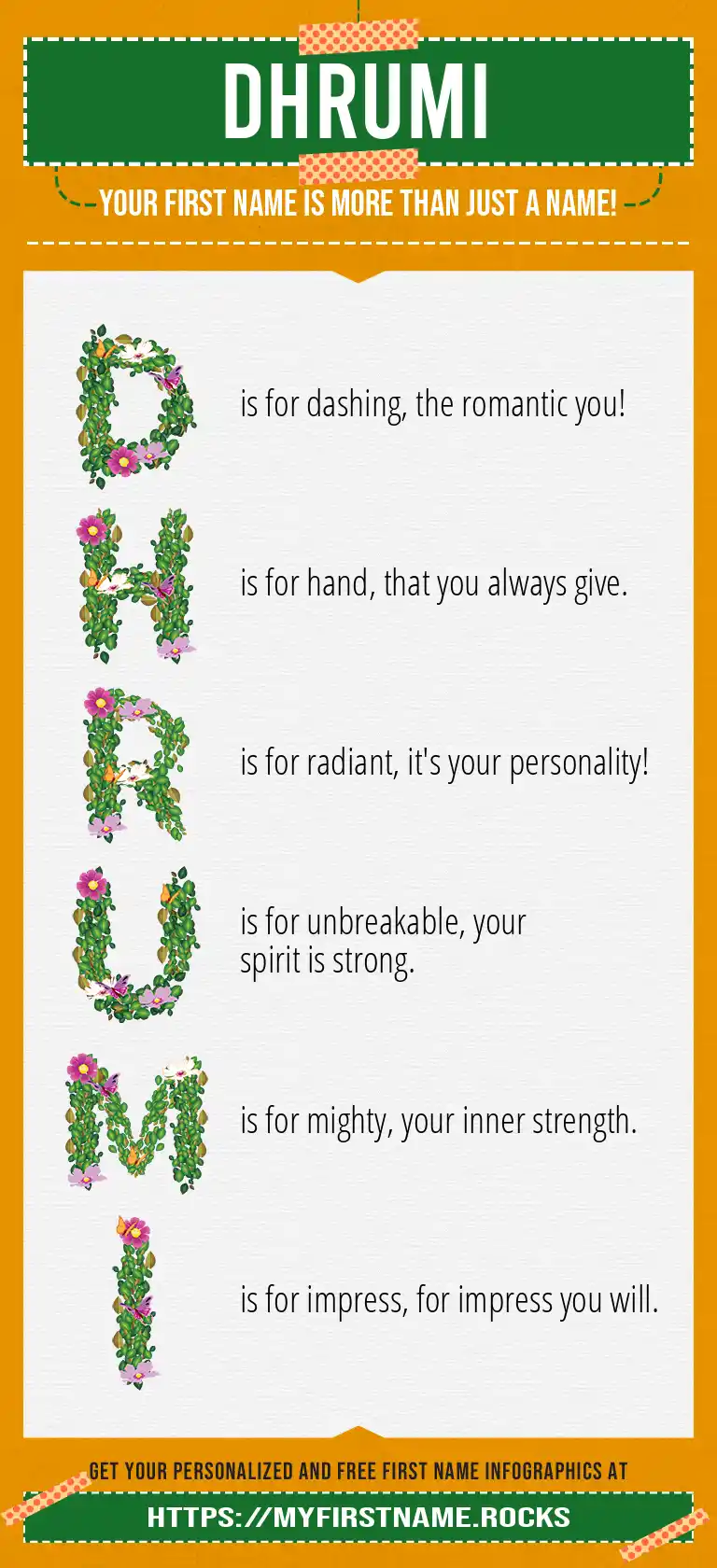 DHRUMI

YOUR FIRST NAME IS MORE THAN JUST A NAME!

D is for dashing, the romantic you!

H is for hand, that you always give.

R is for radiant, it's your personality!

U is for unbreakable, your spirit is strong.

M is for mighty, your inner strength.

I is for impress, for impress you will.

GET YOUR PERSONALIZED AND FREE FIRST NAME INFOGRAPHICS AT

HTTPS://MYFIRSTNAME.ROCKS