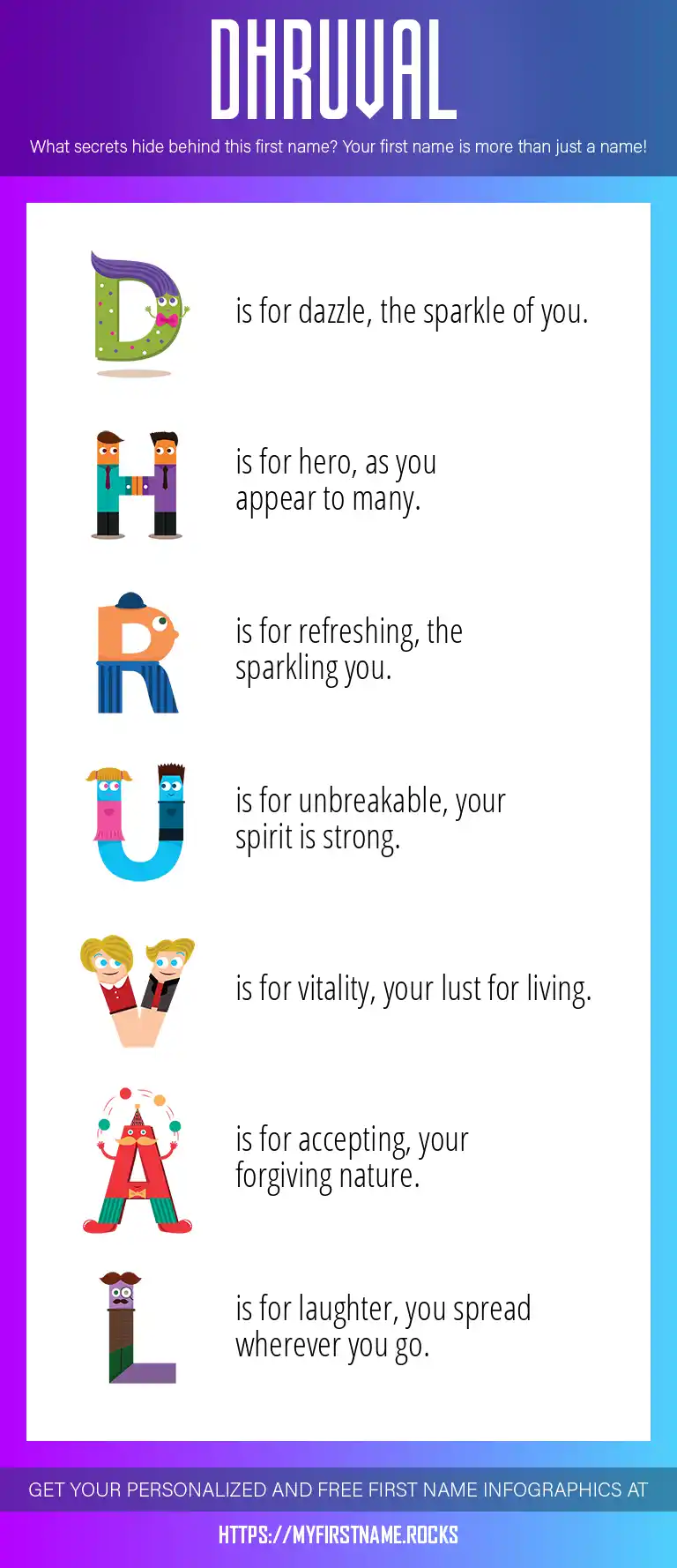 DHRUVAL

What secrets hide behind this first name? Your first name is more than just a name!

D is for dazzle, the sparkle of you.

H is for hero, as you appear to many.

R is for refreshing, the sparkling you.

U is for unbreakable, your spirit is strong.

V is for vitality, your lust for living.

A is for accepting, your forgiving nature.

L is for laughter, you spread wherever you go.

GET YOUR PERSONALIZED AND FREE FIRST NAME INFOGRAPHICS AT

HTTPS://MYFIRSTNAME.ROCKS