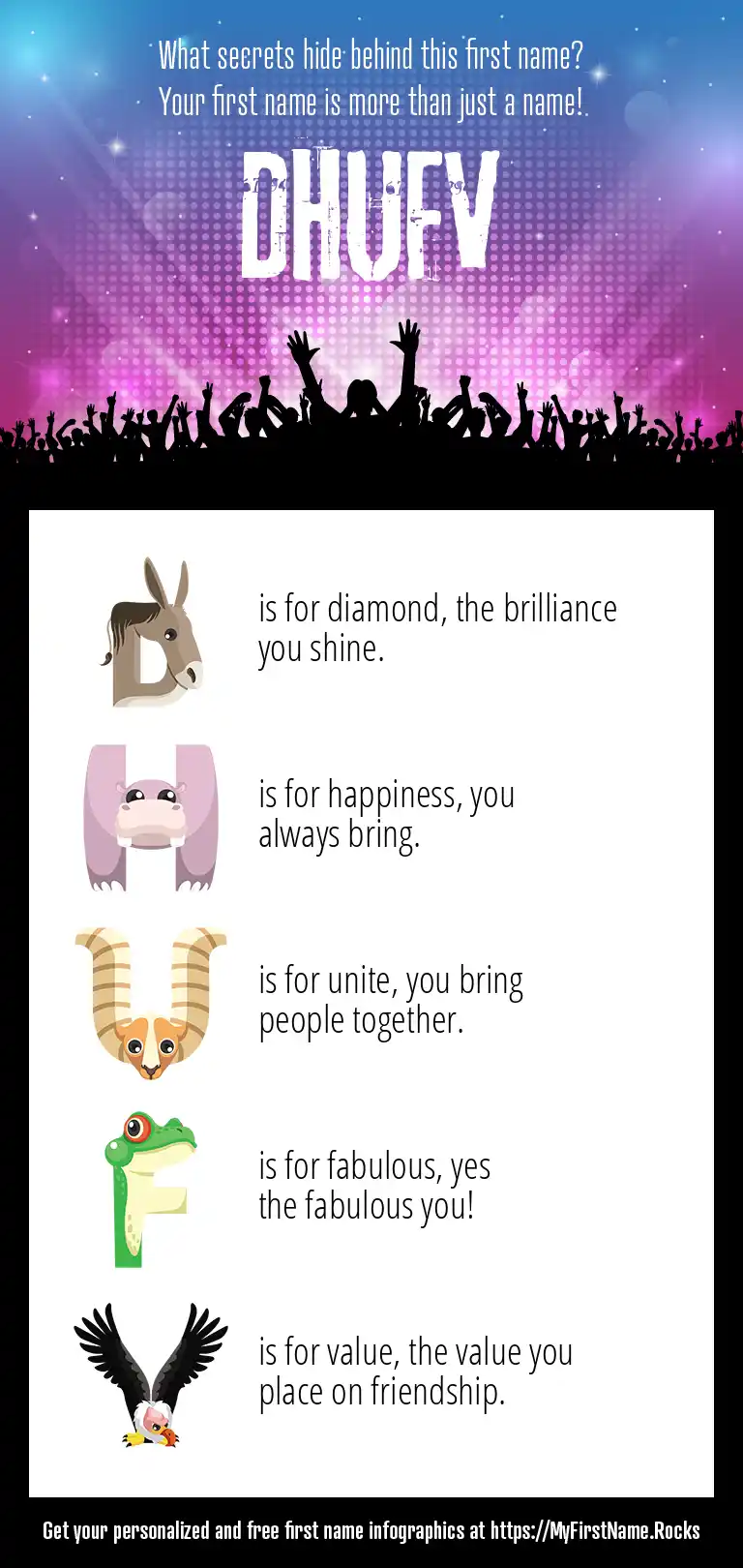 What secrets hide behind this first name?
Your first name is more than just a name!

DHUFV

D is for diamond, the brilliance you shine.

H is for happiness, you always bring.

U is for unite, you bring people together.

F is for fabulous, yes the fabulous you!

V is for value, the value you place on friendship.

Get your personalized and free first name infographics at https://MyFirstName.Rocks