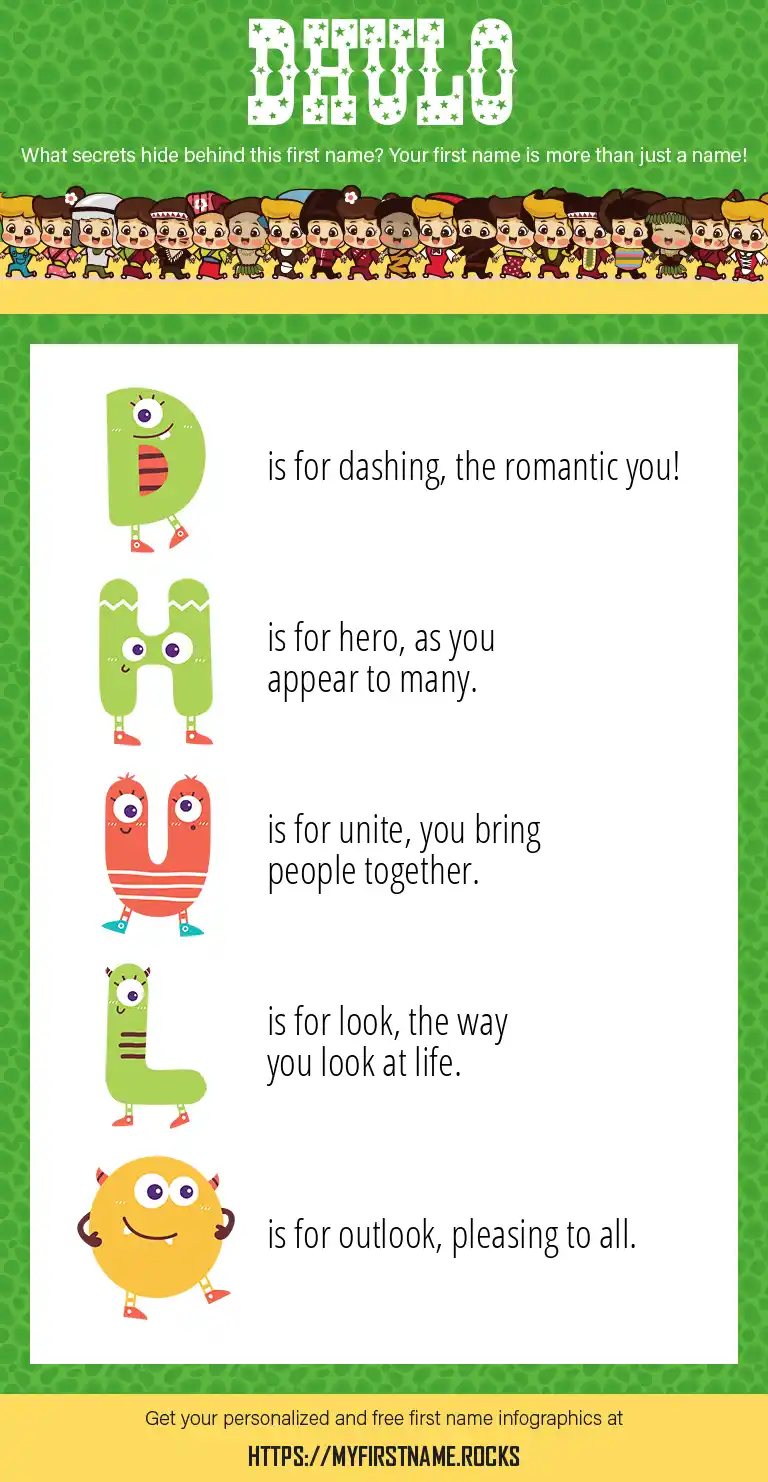 DHULO

What secrets hide behind this first name? Your first name is more than just a name!

D is for dashing, the romantic you!

H is for hero, as you appear to many.

U is for unite, you bring people together.

L is for look, the way you look at life.

O is for outlook, pleasing to all.

Get your personalized and free first name infographics at

HTTPS://MYFIRSTNAME.ROCKS