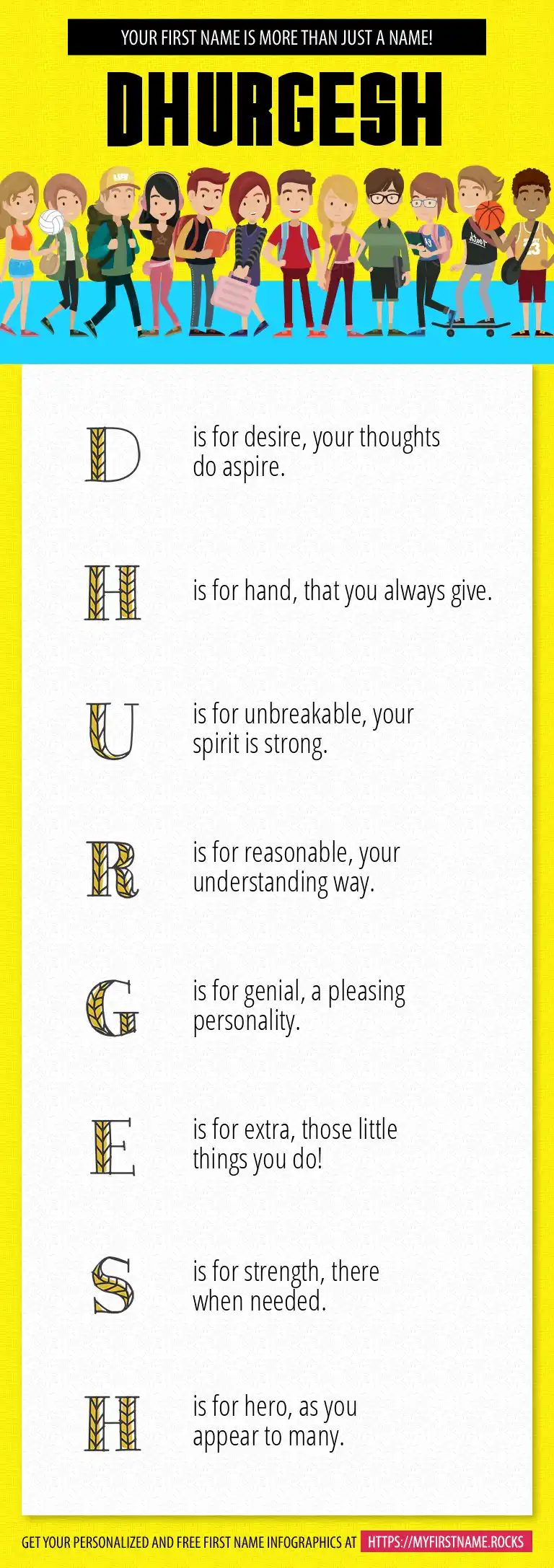 YOUR FIRST NAME IS MORE THAN JUST A NAME!

DHURGESH

D is for desire, your thoughts do aspire.

H is for hand, that you always give.

U is for unbreakable, your spirit is strong.

R is for reasonable, your understanding way.

G is for genial, a pleasing personality.

E is for extra, those little things you do!

S is for strength, there when needed.

H is for hero, as you appear to many.

GET YOUR PERSONALIZED AND FREE FIRST NAME INFOGRAPHICS AT HTTPS://MYFIRSTNAME.ROCKS