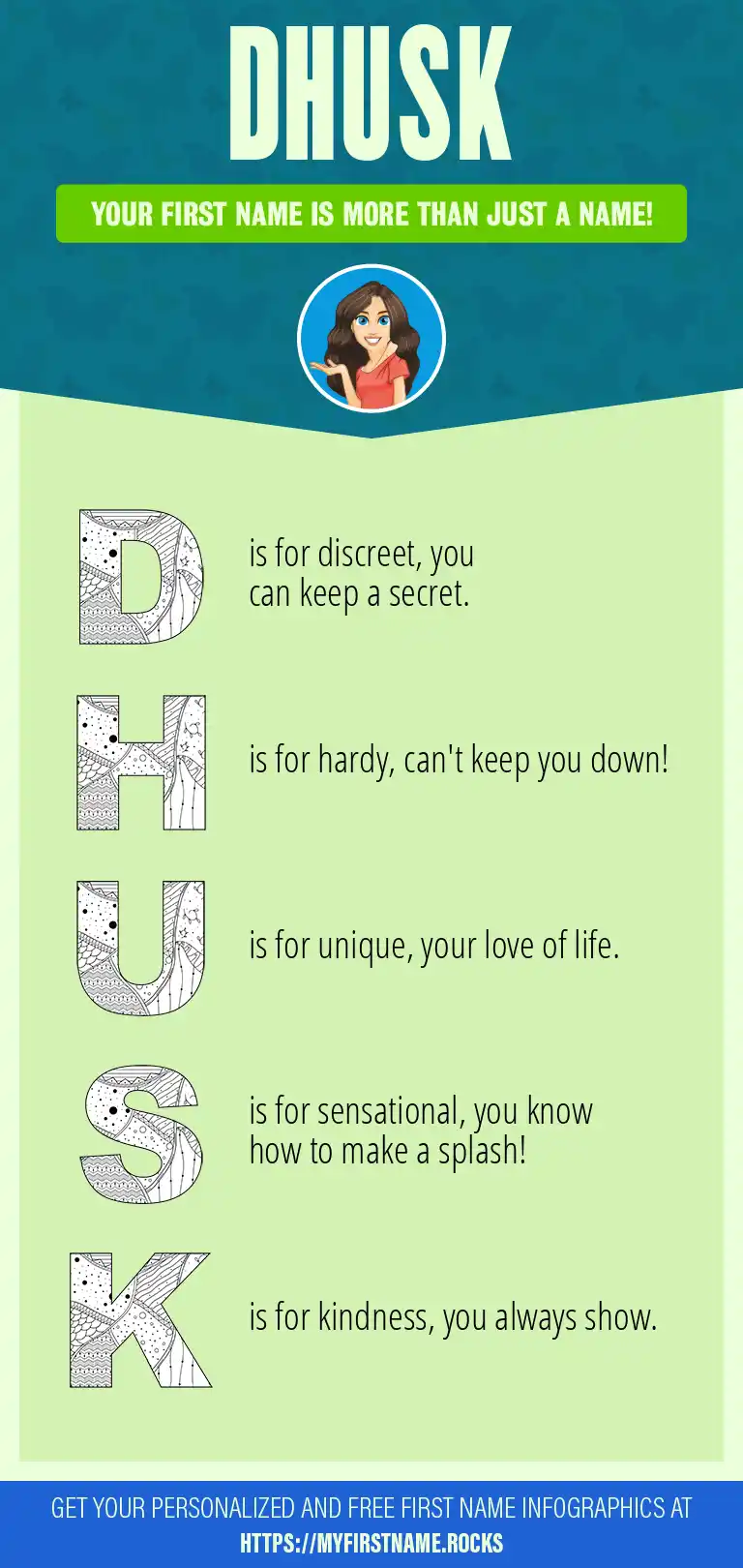 DHUSK

YOUR FIRST NAME IS MORE THAN JUST A NAME!

D is for discreet, you can keep a secret.

H is for hardy, can't keep you down!

U is for unique, your love of life.

S is for sensational, you know how to make a splash!

K is for kindness, you always show.

GET YOUR PERSONALIZED AND FREE FIRST NAME INFOGRAPHICS AT HTTPS://MYFIRSTNAME.ROCKS