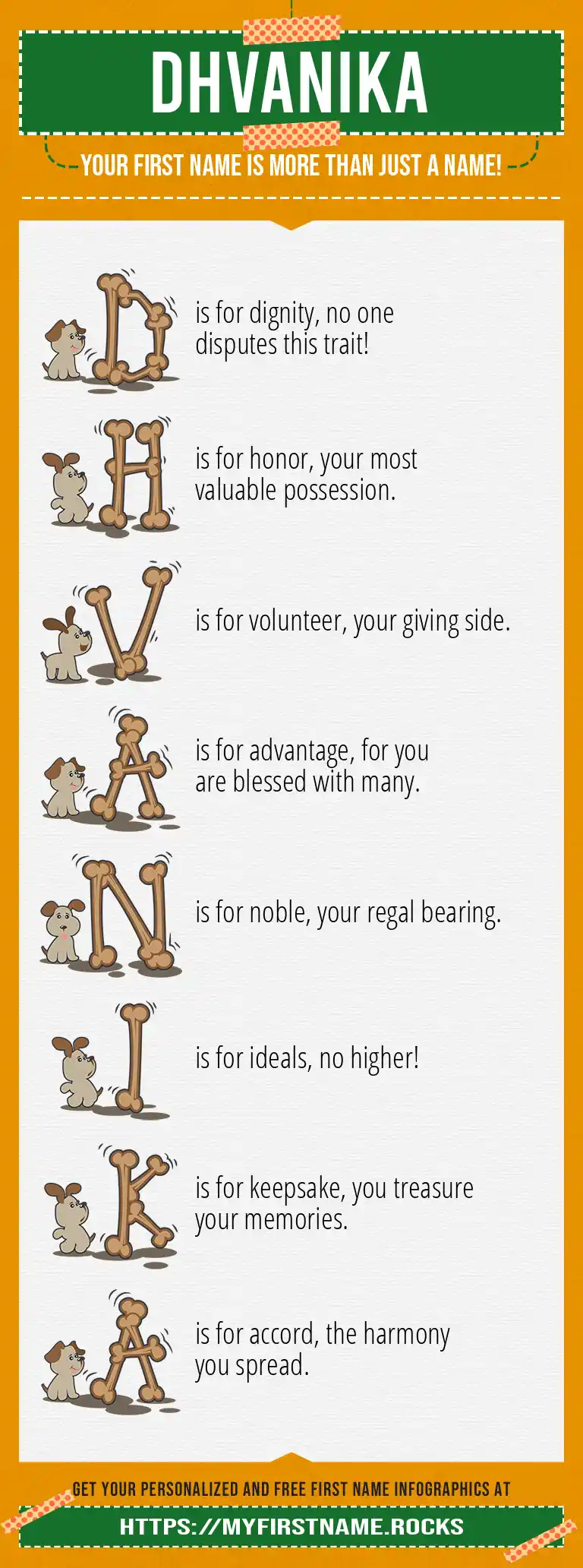 DHVANIKA

YOUR FIRST NAME IS MORE THAN JUST A NAME!

D is for dignity, no one disputes this trait!

H is for honor, your most valuable possession.

V is for volunteer, your giving side.

A is for advantage, for you are blessed with many.

N is for noble, your regal bearing.

I is for ideals, no higher!

K is for keepsake, you treasure your memories.

A is for accord, the harmony you spread.

GET YOUR PERSONALIZED AND FREE FIRST NAME INFOGRAPHICS AT

HTTPS://MYFIRSTNAME.ROCKS