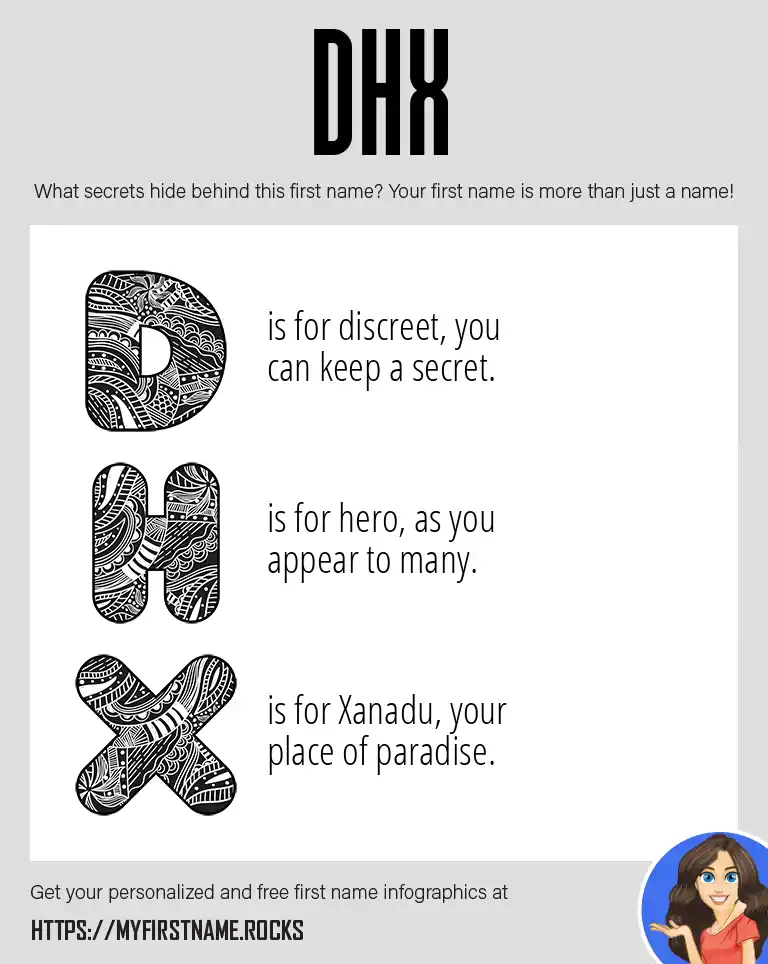 DHX

What secrets hide behind this first name? Your first name is more than just a name!

D is for discreet, you can keep a secret.

H is for hero, as you appear to many.

X is for Xanadu, your place of paradise.

Get your personalized and free first name infographics at

HTTPS://MYFIRSTNAME.ROCKS