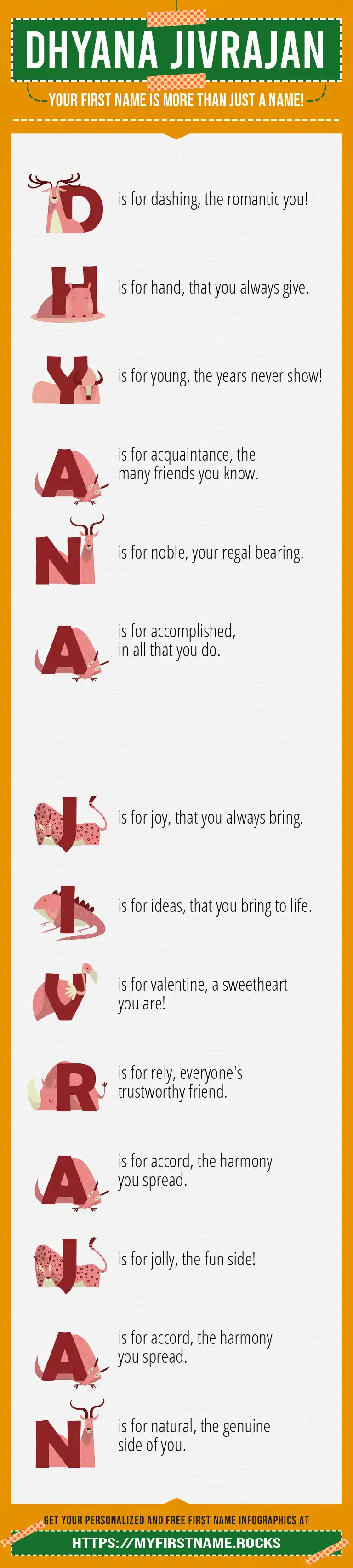 DHYANA JIVRAJAN

YOUR FIRST NAME IS MORE THAN JUST A NAME!

D is for dashing, the romantic you!

H is for hand, that you always give.

Y is for young, the years never show!

A is for acquaintance, the many friends you know.

N is for noble, your regal bearing.

A is for accomplished, in all that you do.

J is for joy, that you always bring.

I is for ideas, that you bring to life.

V is for valentine, a sweetheart you are!

R is for rely, everyone's trustworthy friend.

A is for accord, the harmony you spread.

J is for jolly, the fun side!

A is for accord, the harmony you spread.

N is for natural, the genuine side of you.

GET YOUR PERSONALIZED AND FREE FIRST NAME INFOGRAPHICS AT

HTTPS://MYFIRSTNAME.ROCKS