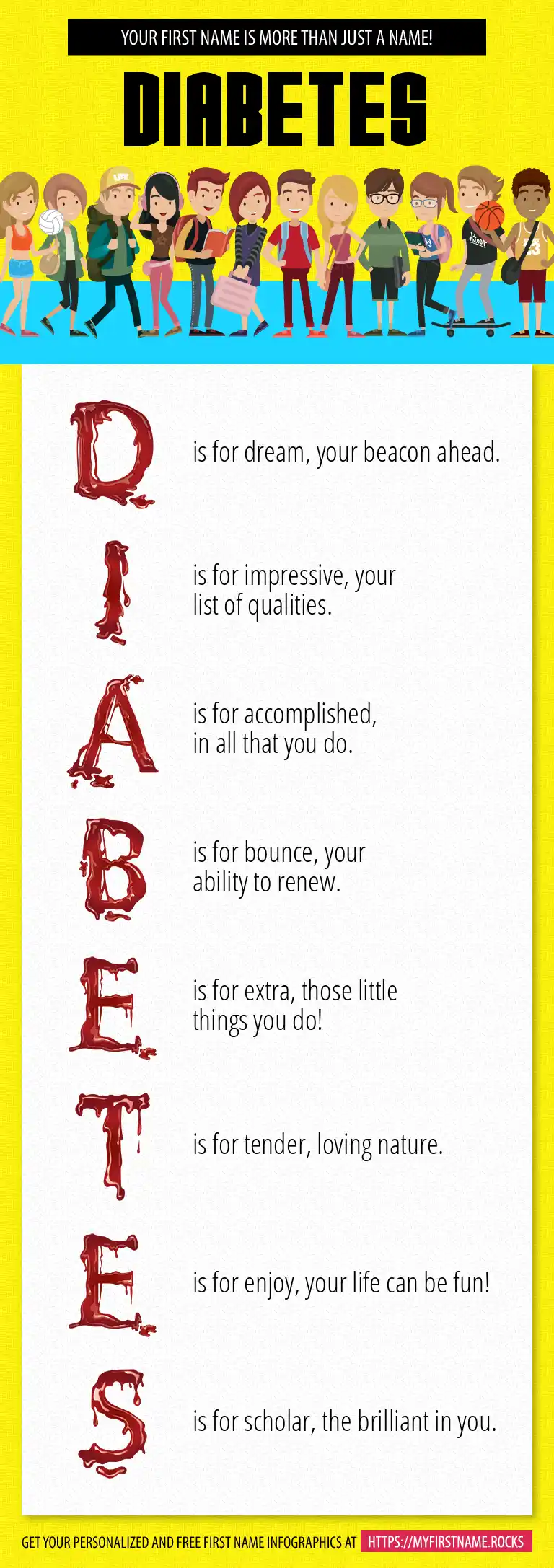 YOUR FIRST NAME IS MORE THAN JUST A NAME!

DIABETES

D is for dream, your beacon ahead.

I is for impressive, your list of qualities.

A is for accomplished, in all that you do.

B is for bounce, your ability to renew.

E is for extra, those little things you do!

T is for tender, loving nature.

E is for enjoy, your life can be fun!

S is for scholar, the brilliant in you.

GET YOUR PERSONALIZED AND FREE FIRST NAME INFOGRAPHICS AT HTTPS://MYFIRSTNAME.ROCKS