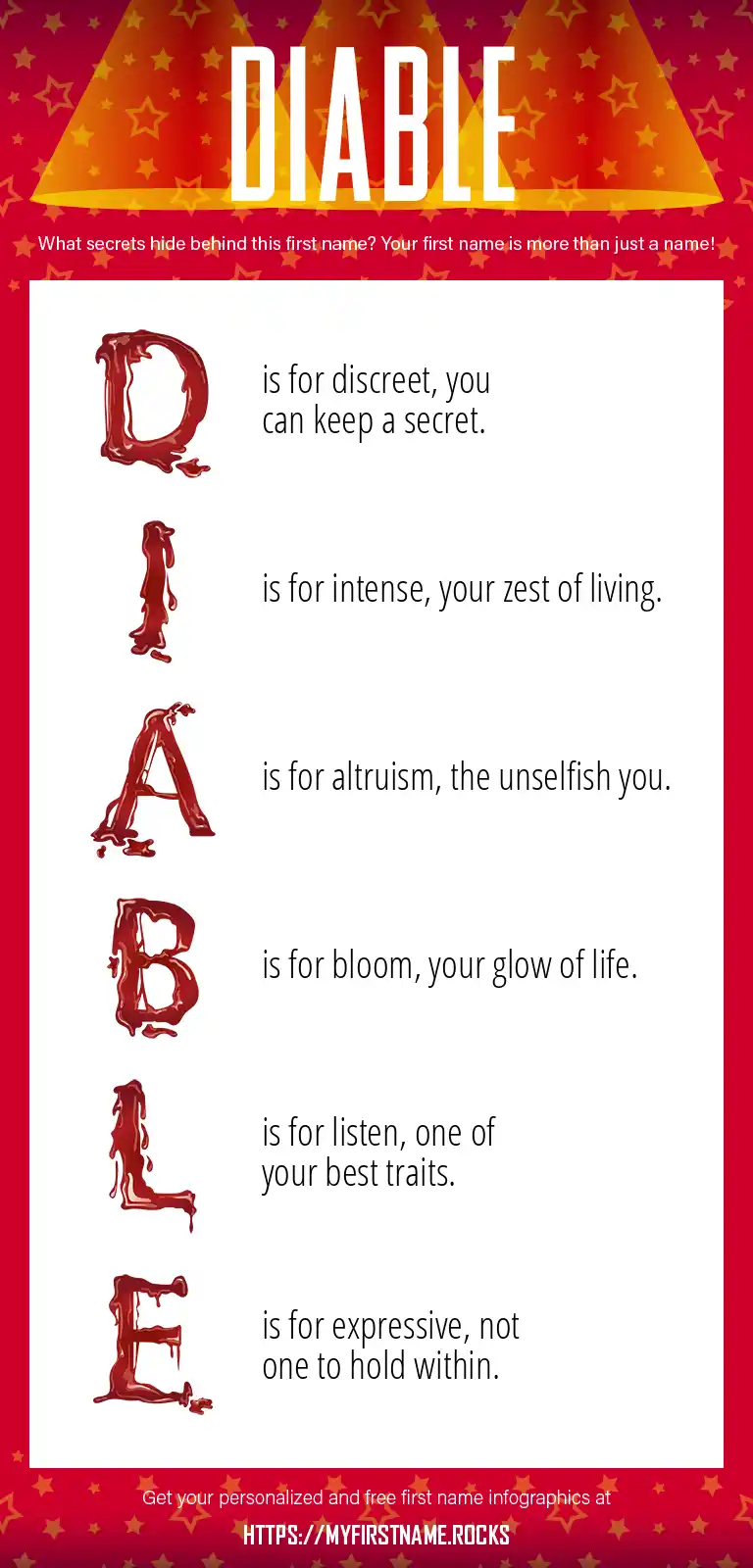 DIABLE

What secrets hide behind this first name? Your first name is more than just a name!

D is for discreet, you can keep a secret.

I is for intense, your zest of living.

A is for altruism, the unselfish you.

B is for bloom, your glow of life.

L is for listen, one of your best traits.

E is for expressive, not one to hold within.

Get your personalized and free first name infographics at

HTTPS://MYFIRSTNAME.ROCKS