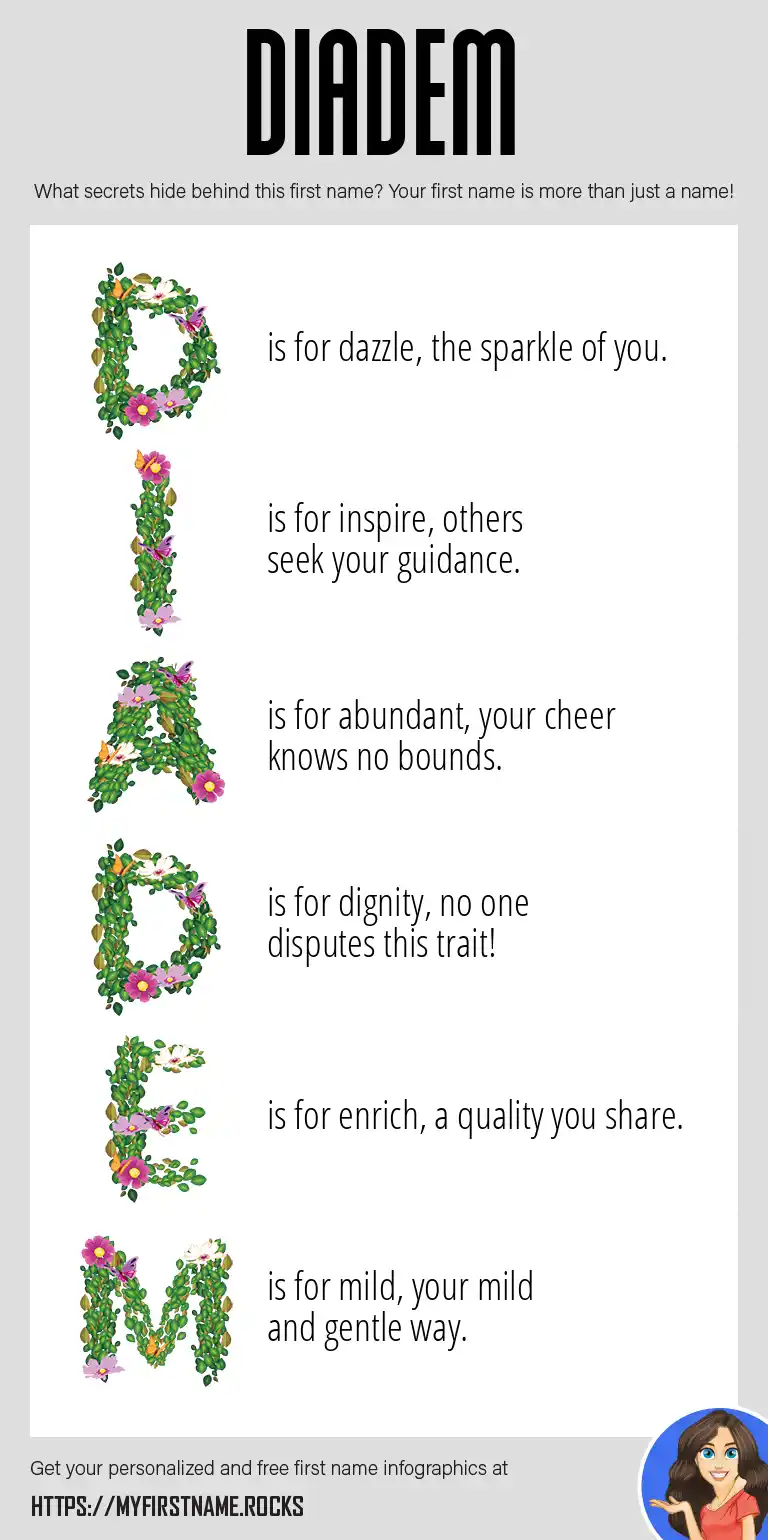 DIADEM

What secrets hide behind this first name? Your first name is more than just a name!

D is for dazzle, the sparkle of you.

I is for inspire, others seek your guidance.

A is for abundant, your cheer knows no bounds.

D is for dignity, no one disputes this trait!

E is for enrich, a quality you share.

M is for mild, your mild and gentle way.

Get your personalized and free first name infographics at

HTTPS://MYFIRSTNAME.ROCKS