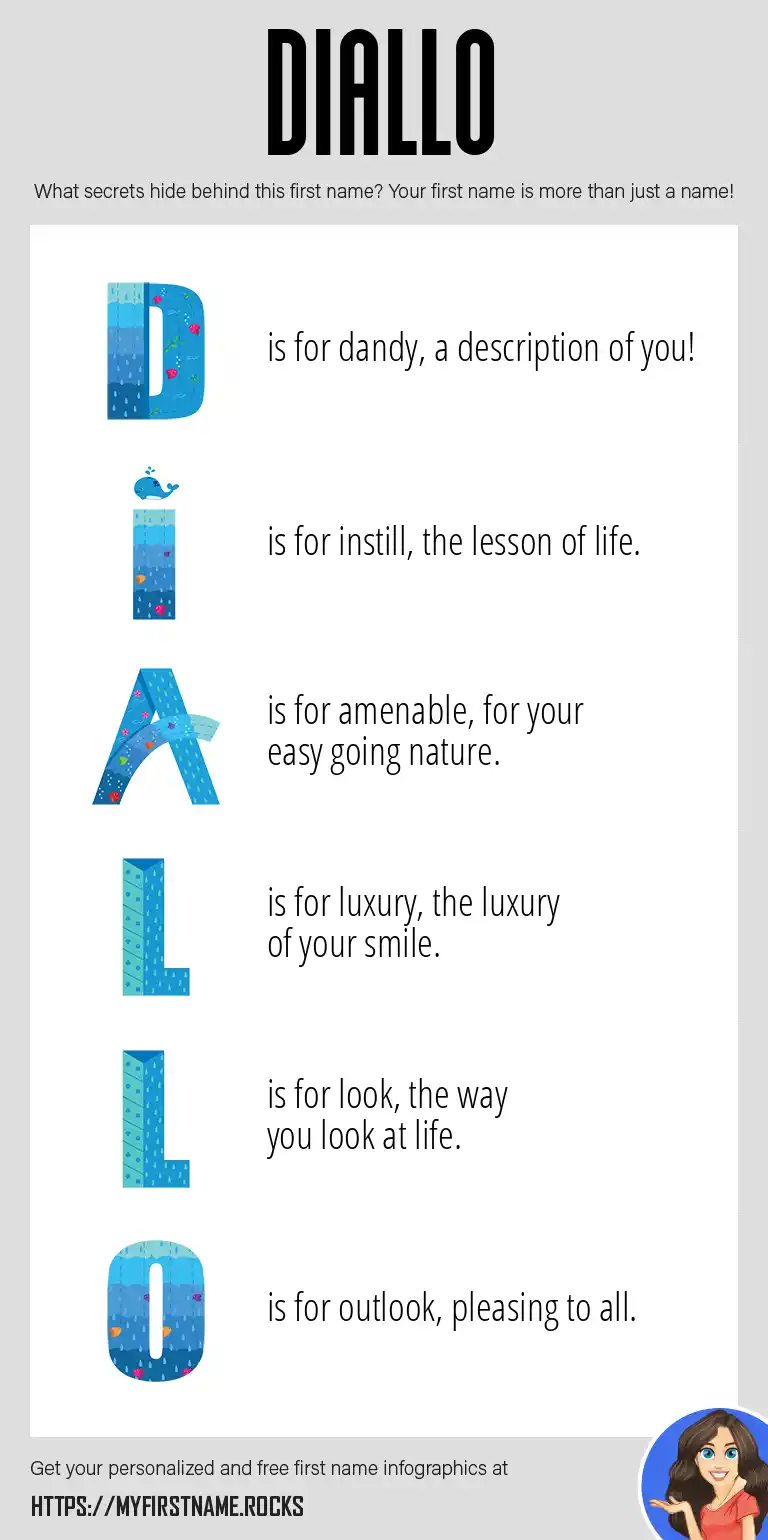 DIALLO

What secrets hide behind this first name? Your first name is more than just a name!

D is for dandy, a description of you!

I is for instill, the lesson of life.

A is for amenable, for your easy going nature.

L is for luxury, the luxury of your smile.

L is for look, the way you look at life.

O is for outlook, pleasing to all.

Get your personalized and free first name infographics at

HTTPS://MYFIRSTNAME.ROCKS