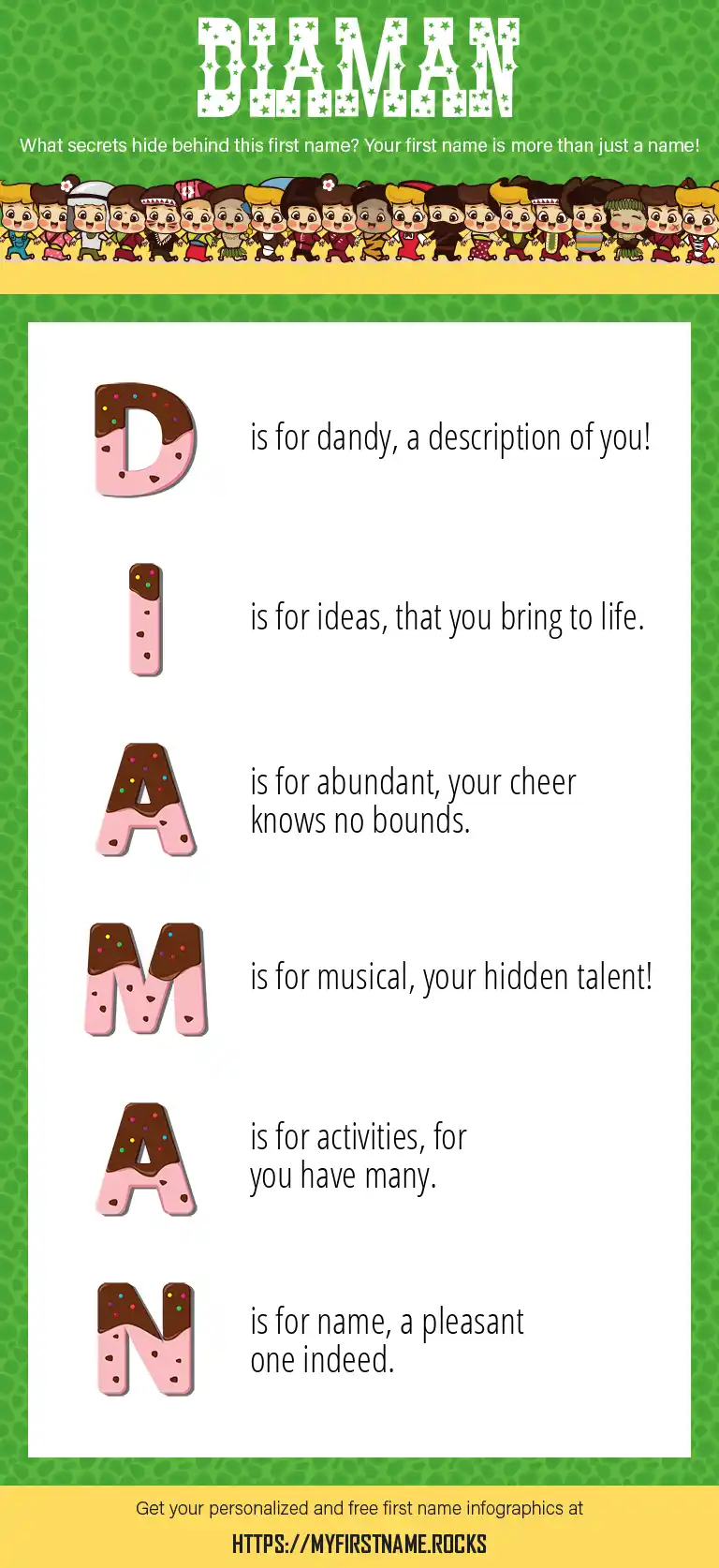 DIAMAN

What secrets hide behind this first name? Your first name is more than just a name!

D is for dandy, a description of you!

I is for ideas, that you bring to life.

A is for abundant, your cheer knows no bounds.

M is for musical, your hidden talent!

A is for activities, for you have many.

N is for name, a pleasant one indeed.

Get your personalized and free first name infographics at

HTTPS://MYFIRSTNAME.ROCKS