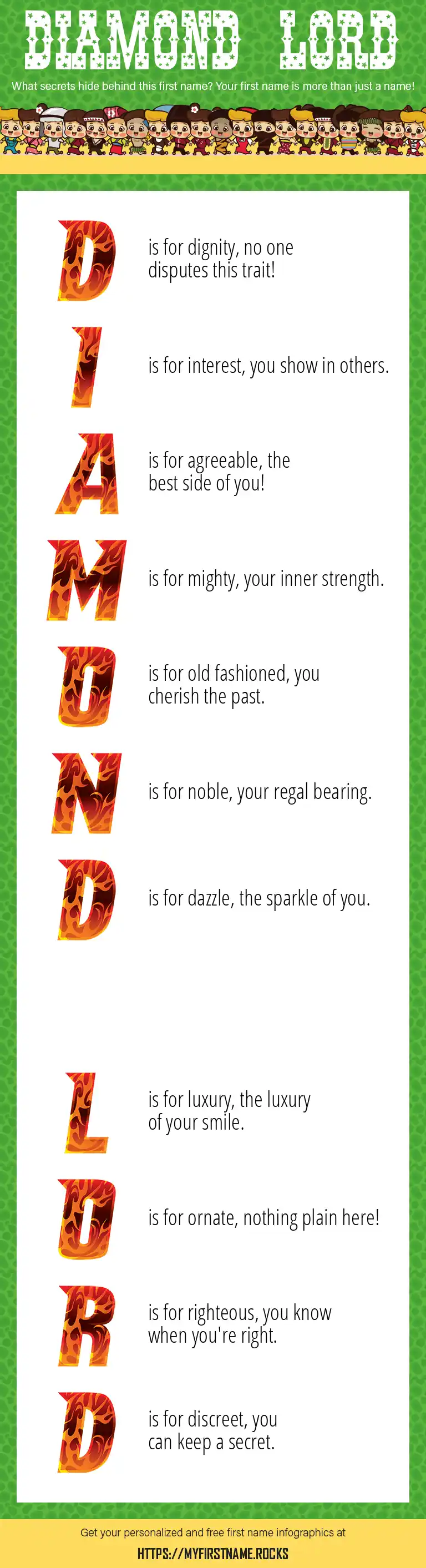 DIAMOND LORD

What secrets hide behind this first name? Your first name is more than just a name!

D is for dignity, no one disputes this trait!

I is for interest, you show in others.

A is for agreeable, the best side of you!

M is for mighty, your inner strength.

O is for old fashioned, you cherish the past.

N is for noble, your regal bearing.

D is for dazzle, the sparkle of you.

L is for luxury, the luxury of your smile.

O is for ornate, nothing plain here!

R is for righteous, you know when you're right.

D is for discreet, you can keep a secret.

Get your personalized and free first name infographics at

HTTPS://MYFIRSTNAME.ROCKS